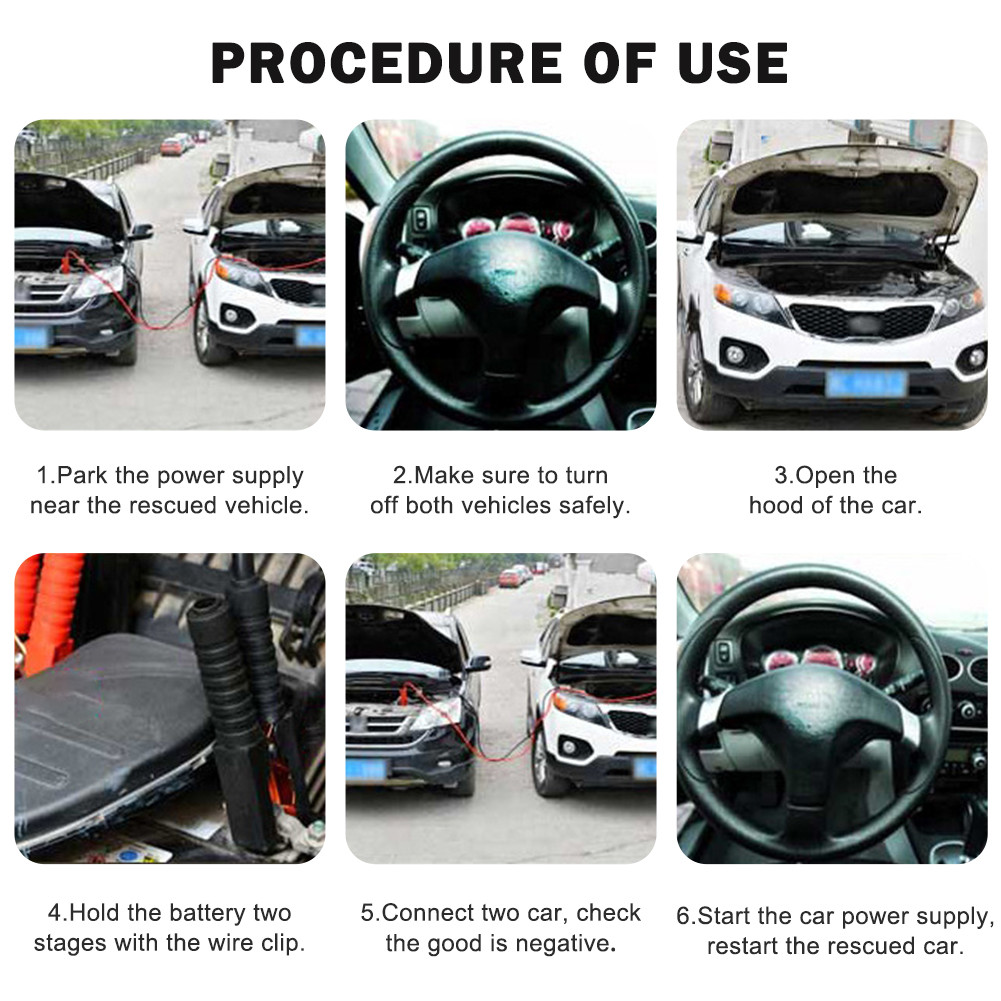 PROCEDURE OF USE

1.Park the power supply near the rescued vehicle.

2.Make sure to turn off both vehicles safely.

3.Open the hood of the car.

4.Hold the battery two stages with the wire clip.

5.Connect two car, check the good is negative.

6.Start the car power supply, restart the rescued car.