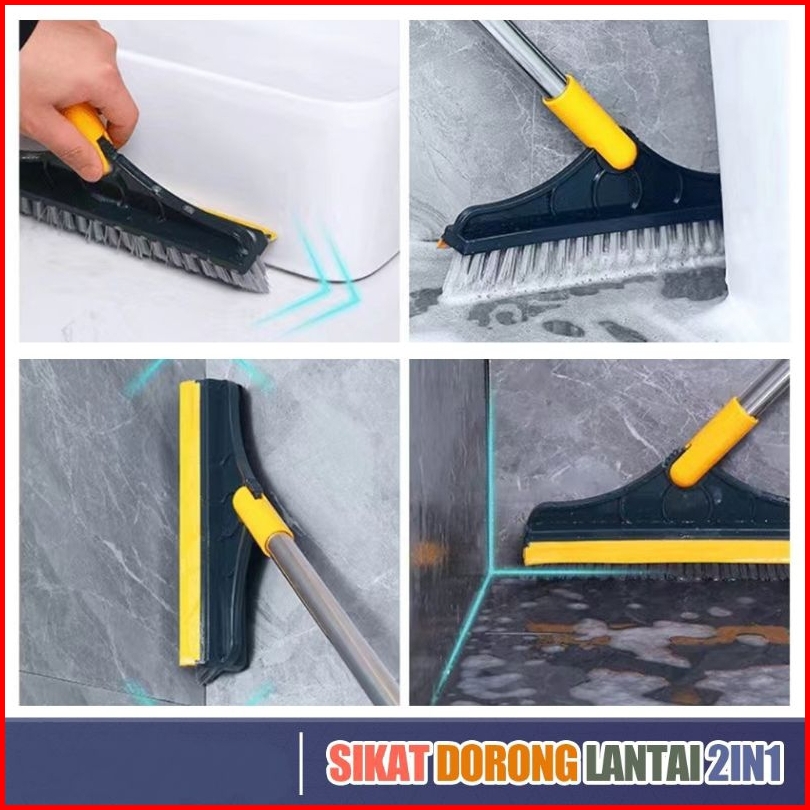 SIKAT DORONG LANTAI 2IN1