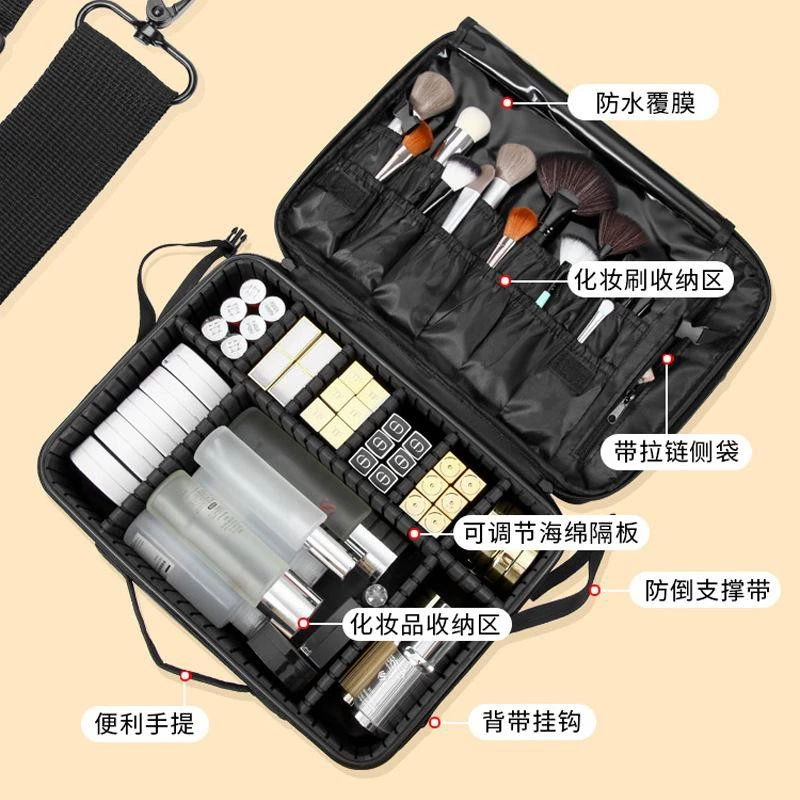 防水覆膜

化妆刷收纳区

带拉链侧袋

可调节海绵隔板

防倒支撑带

化妆品收纳区

便利手提

背带挂钩