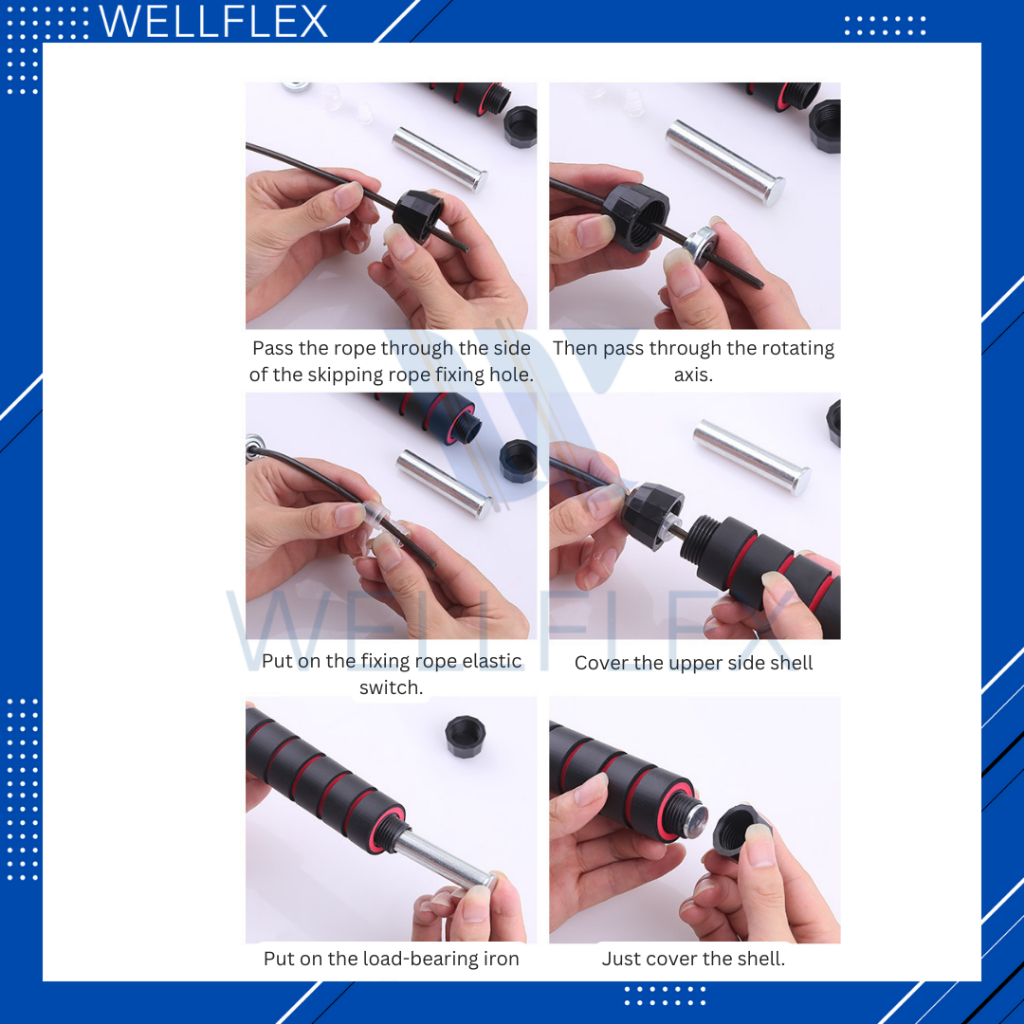 WELLFLEX

Pass the rope through the side of the skipping rope fixing hole.

Then pass through the rotating axis.

Put on the fixing rope elastic switch.

Cover the upper side shell

Put on the load-bearing iron

Just cover the shell.

WELLFLEX