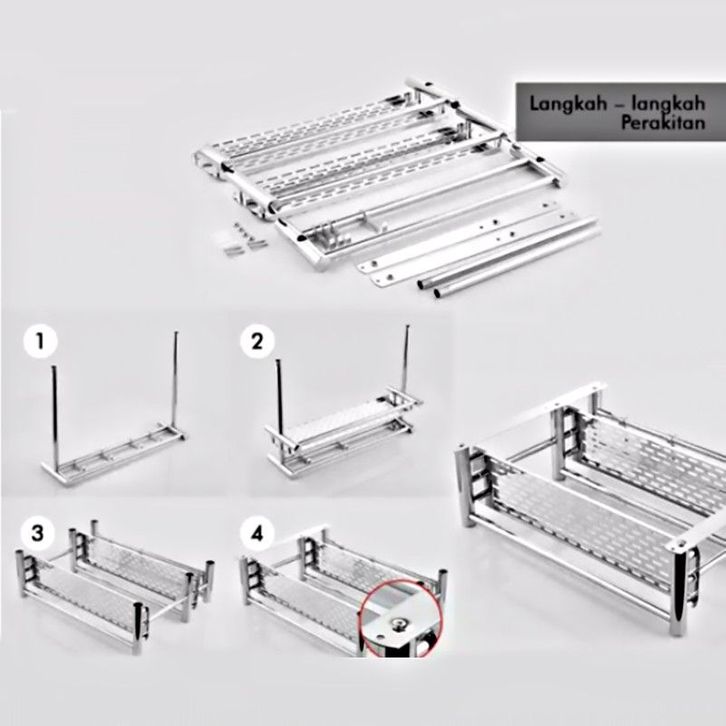 Langkah – langkah Perakitan

1

2

3

4