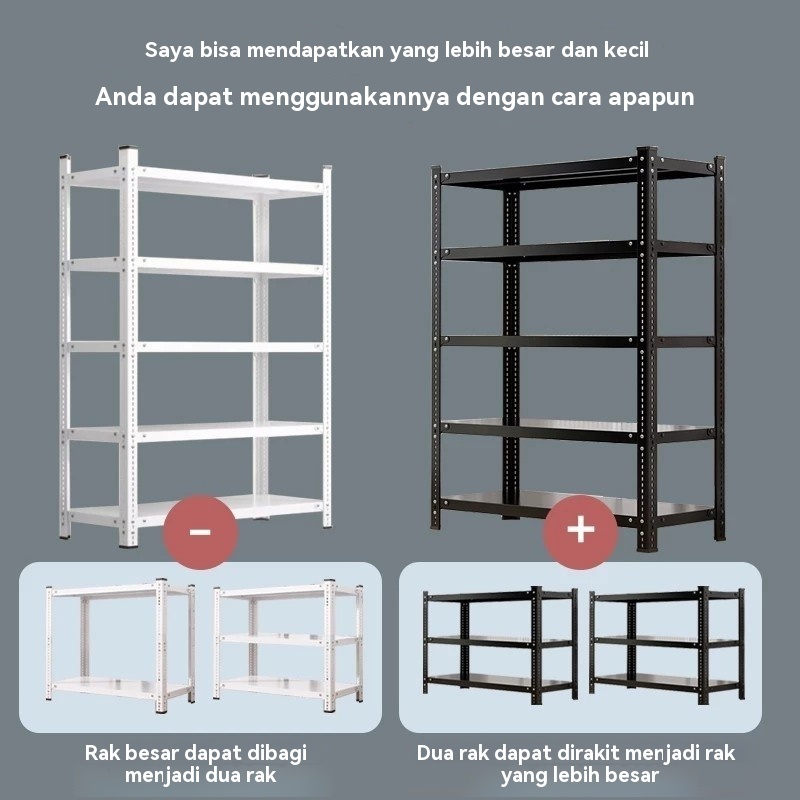 Saya bisa mendapatkan yang lebih besar dan kecil

Anda dapat menggunakannya dengan cara apapun

-

+

Rak besar dapat dibagi menjadi dua rak

Dua rak dapat dirakit menjadi rak yang lebih besar