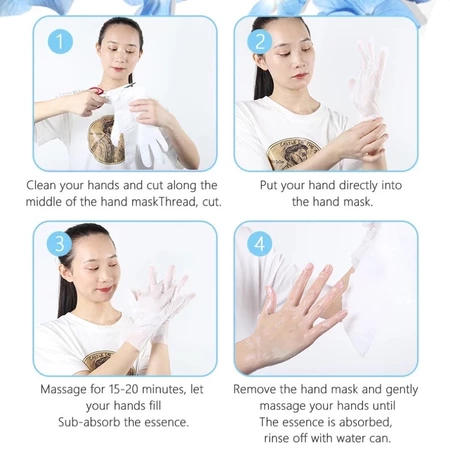 1

Clean your hands and cut along the middle of the hand maskThread, cut.

2

Put your hand directly into the hand mask.

3

Massage for 15-20 minutes, let your hands fill Sub-absorb the essence.

4

Remove the hand mask and gently massage your hands until The essence is absorbed, rinse off with water can.