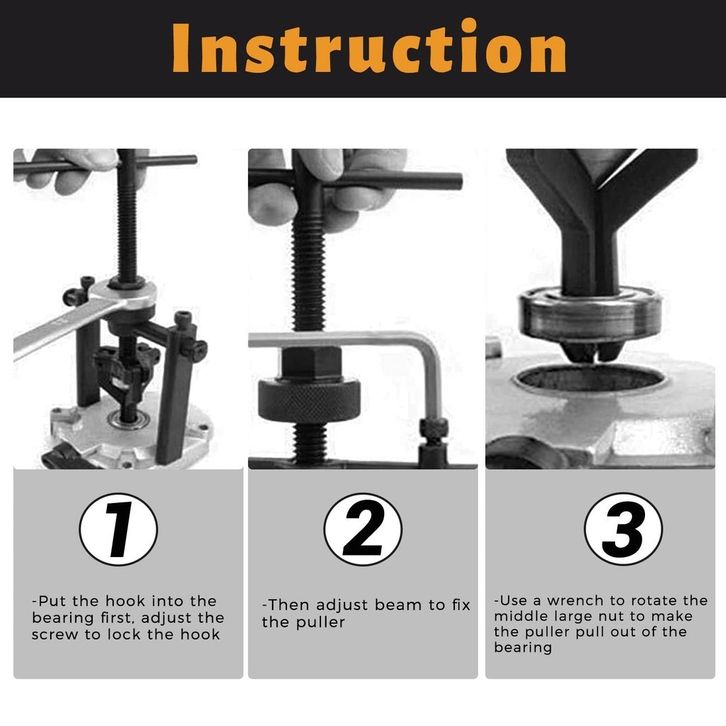 Instruction

1

-Put the hook into the bearing first, adjust the screw to lock the hook

2

-Then adjust beam to fix the puller

3

-Use a wrench to rotate the middle large nut to make the puller pull out of the bearing