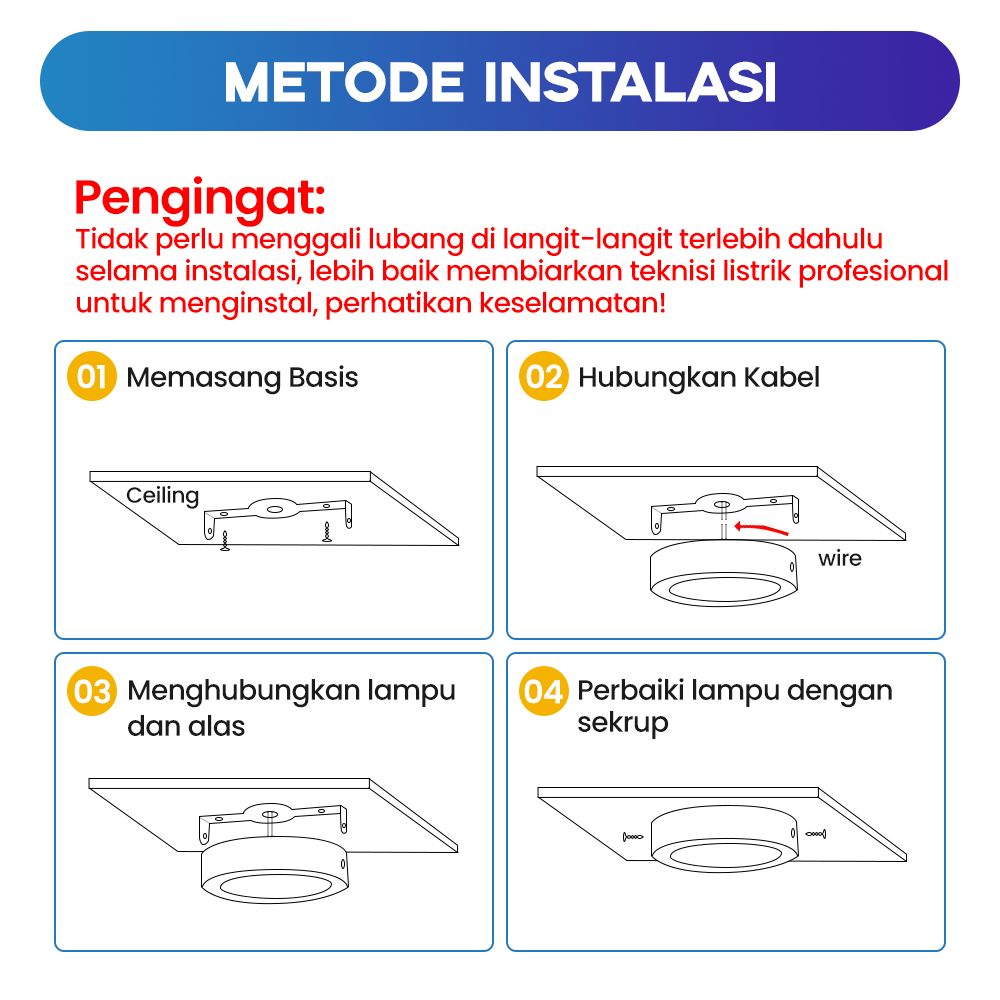 METODE INSTALASI

Pengingat:
Tidak perlu menggali lubang di langit-langit terlebih dahulu selama instalasi, lebih baik membiarkan teknisi listrik profesional untuk menginstal, perhatikan keselamatan!

01 Memasang Basis

Ceiling

02 Hubungkan Kabel

wire

03 Menghubungkan lampu dan alas

04 Perbaiki lampu dengan sekrup