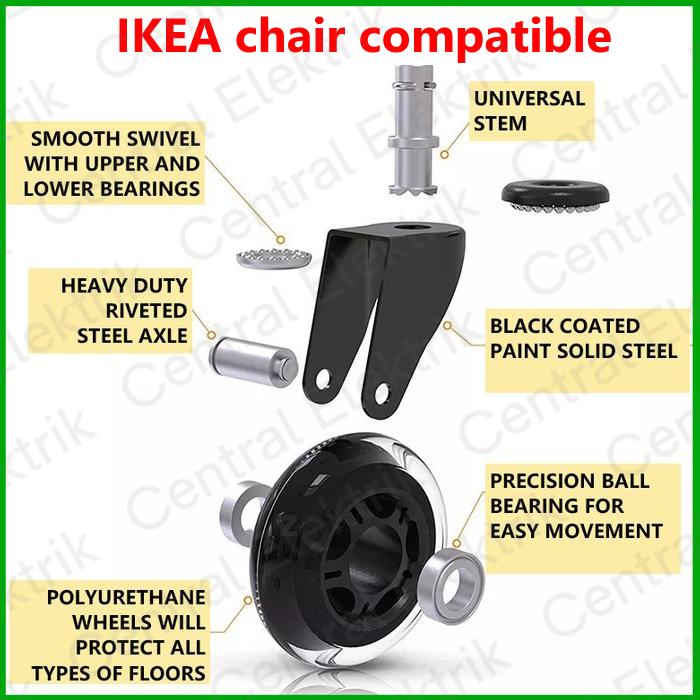 IKEA chair compatible

UNIVERSAL STEM

SMOOTH SWIVEL WITH UPPER AND LOWER BEARINGS

HEAVY DUTY RIVETED STEEL AXLE

BLACK COATED PAINT SOLID STEEL

PRECISION BALL BEARING FOR EASY MOVEMENT

POLYURETHANE WHEELS WILL PROTECT ALL TYPES OF FLOORS

Central Elektrik