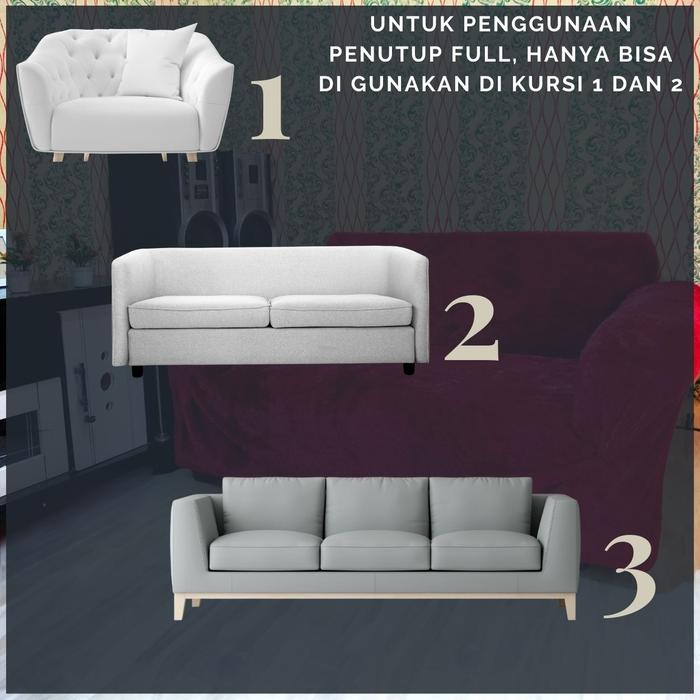 UNTUK PENGGUNAAN PENUTUP FULL, HANYA BISA DI GUNAKAN DI KURSI 1 DAN 2

1

2

3