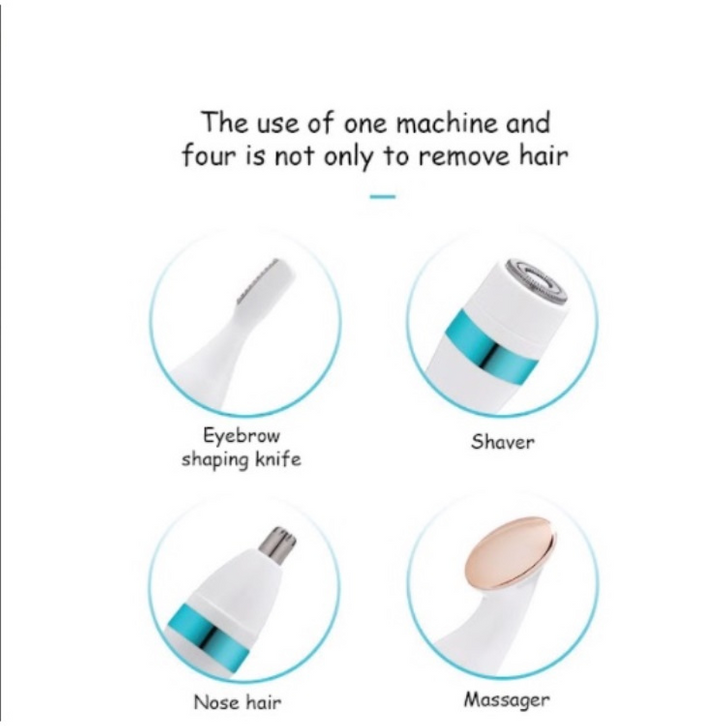 The use of one machine and four is not only to remove hair

Eyebrow shaping knife

Shaver

Nose hair

Massager