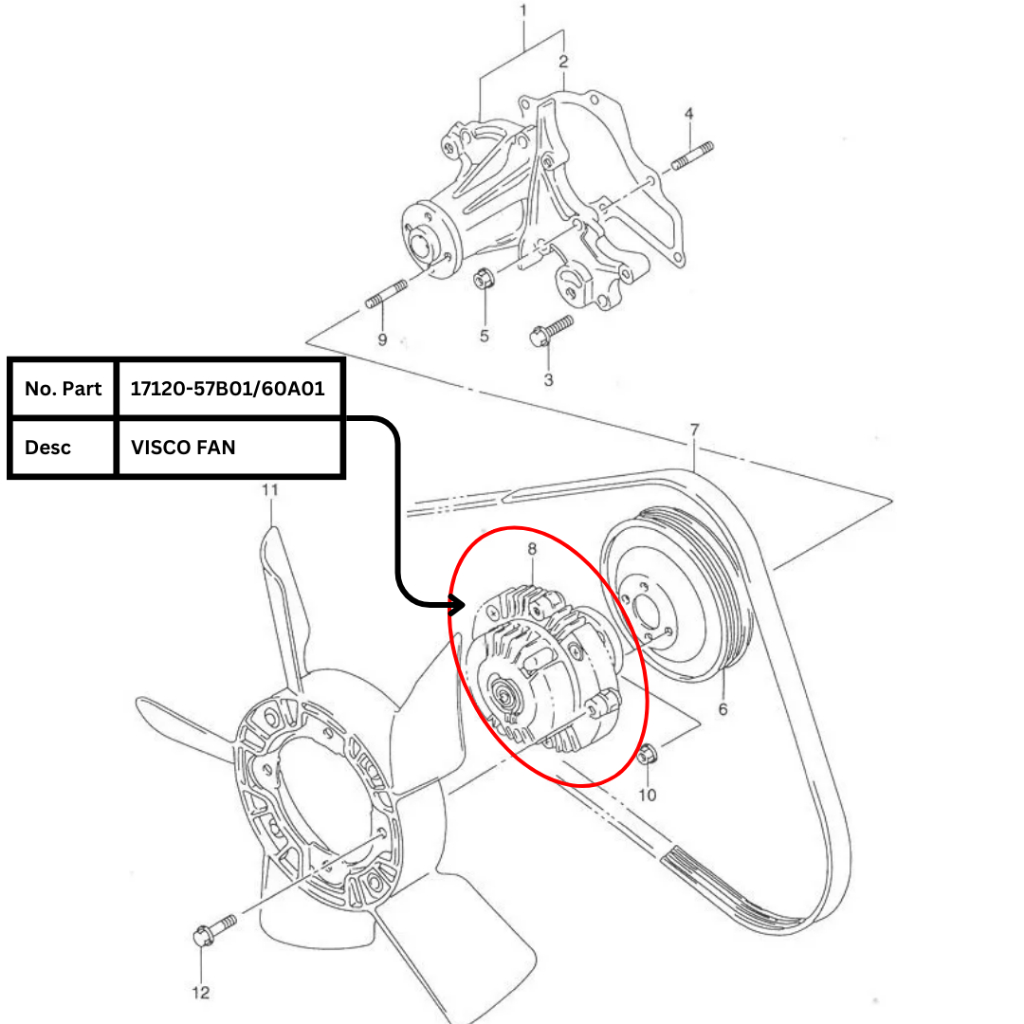 1
2
4
9
5
3

| No. Part | 17120-57B01/60A01 |
|---|---|
| Desc | VISCO FAN |

7
11
8
6
10
12