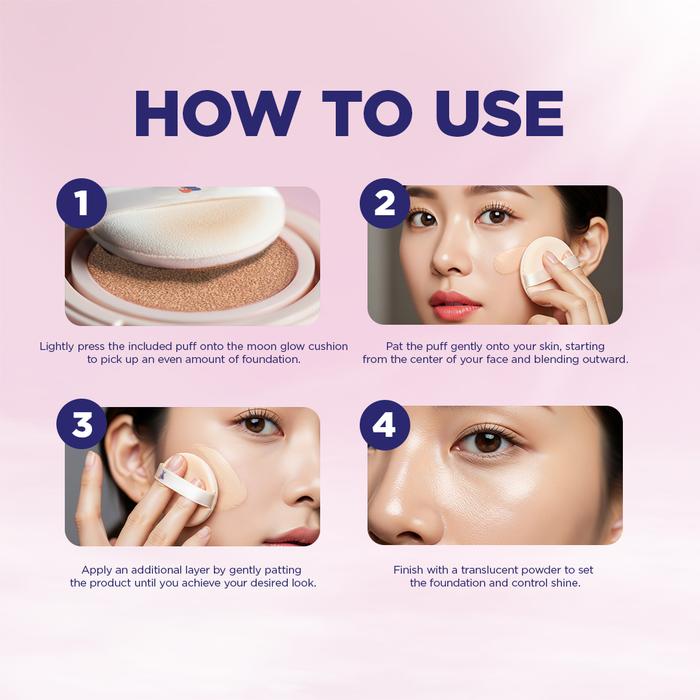 HOW TO USE

1

Lightly press the included puff onto the moon glow cushion to pick up an even amount of foundation.

2

Pat the puff gently onto your skin, starting from the center of your face and blending outward.

3

Apply an additional layer by gently patting the product until you achieve your desired look.

4

Finish with a translucent powder to set the foundation and control shine.