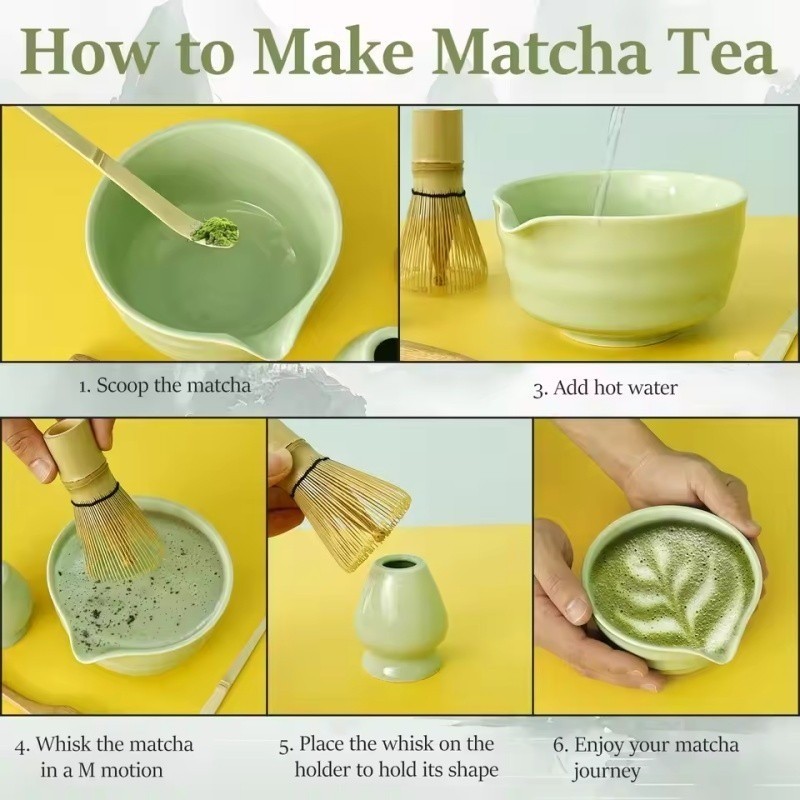 How to Make Matcha Tea

1. Scoop the matcha

3. Add hot water

4. Whisk the matcha in a M motion

5. Place the whisk on the holder to hold its shape

6. Enjoy your matcha journey