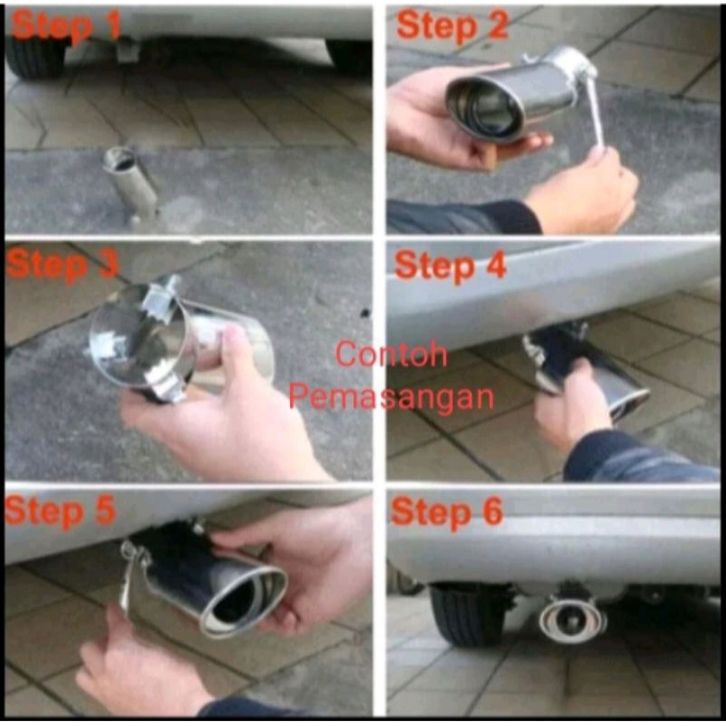 Step 1

Step 2

Step 3

Step 4

Contoh Pemasangan

Step 5

Step 6