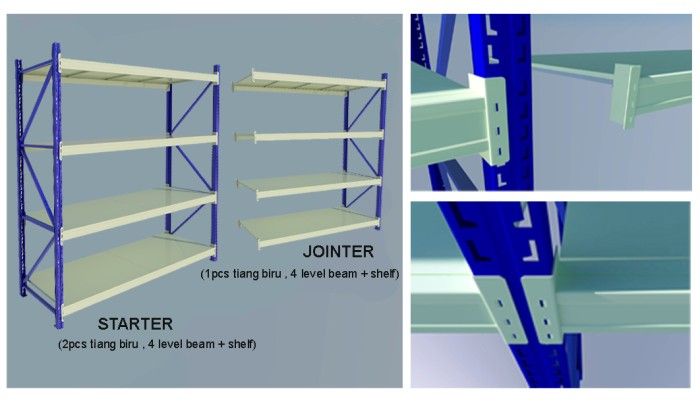 JOINTER
(1pcs tiang biru , 4 level beam + shelf)

STARTER
(2pcs tiang biru , 4 level beam + shelf)