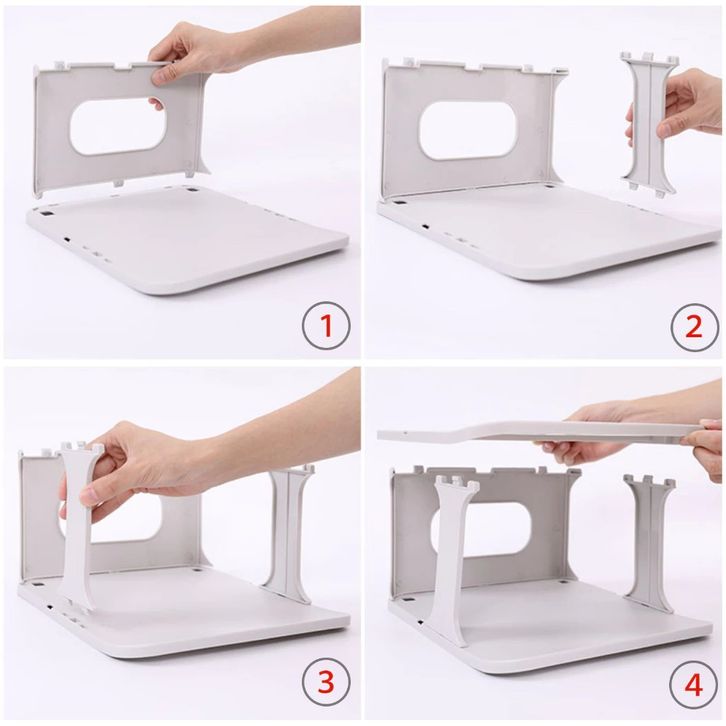 1

2

3

4