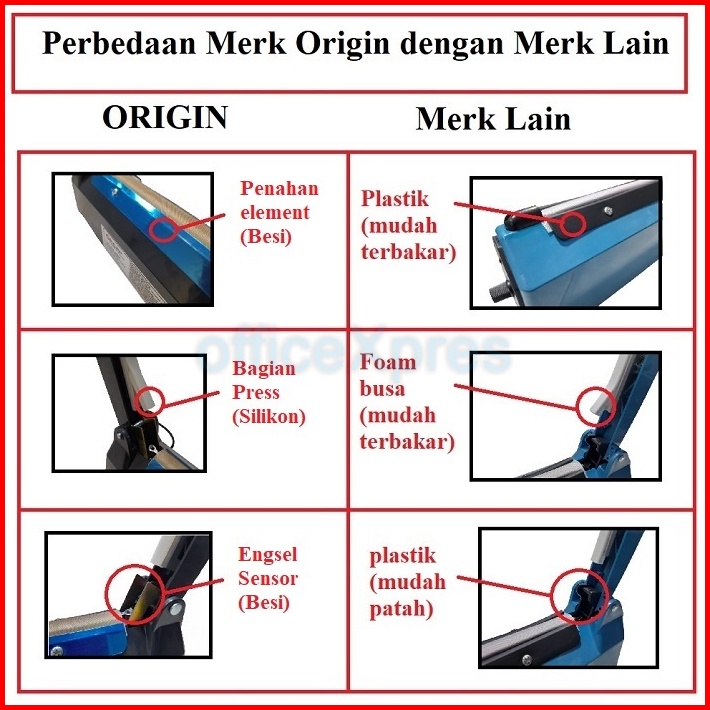 Perbedaan Merk Origin dengan Merk Lain

| ORIGIN | Merk Lain |
|---|---|
| Penahan element (Besi) | Plastik (mudah terbakar) |
| Bagian Press (Silikon) | Foam busa (mudah terbakar) |
| Engsel Sensor (Besi) | plastik (mudah patah) |

officeXpres