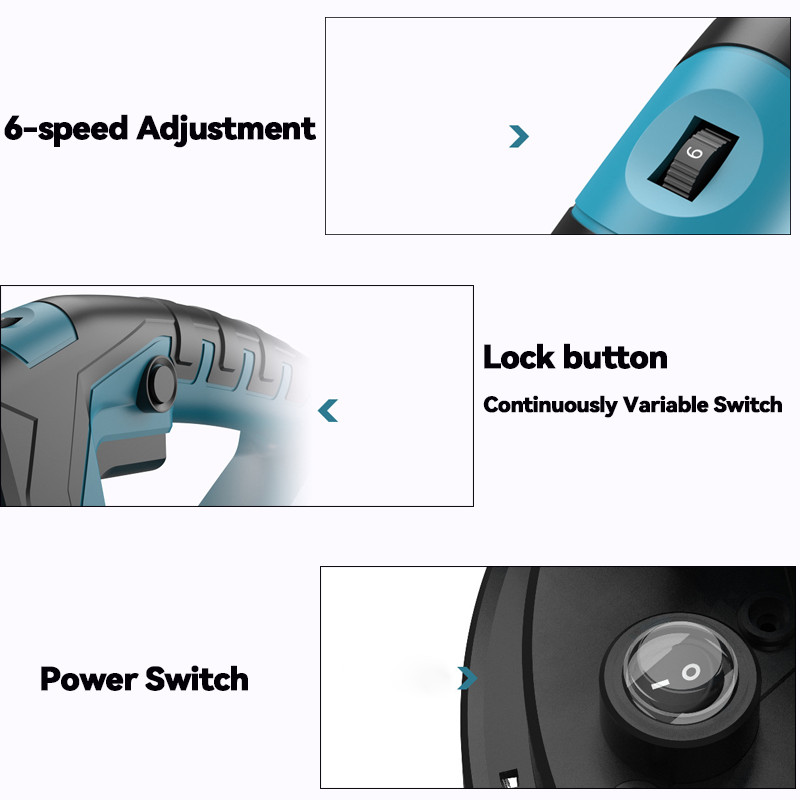 6-speed Adjustment

6

Lock button

Continuously Variable Switch

Power Switch

I O