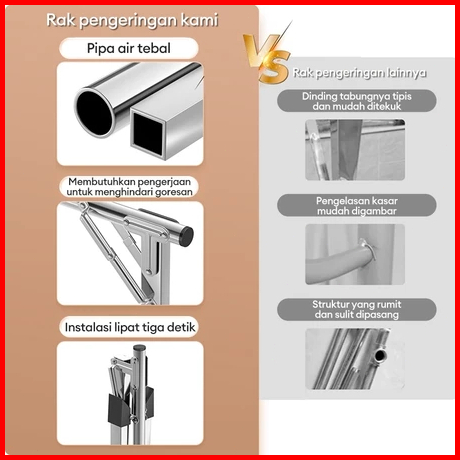 Rak pengeringan kami

Pipa air tebal

Membutuhkan pengerjaan untuk menghindari goresan

Instalasi lipat tiga detik

VS

Rak pengeringan lainnya

Dinding tabungnya tipis dan mudah ditekuk

Pengelasan kasar mudah digambar

Struktur yang rumit dan sulit dipasang