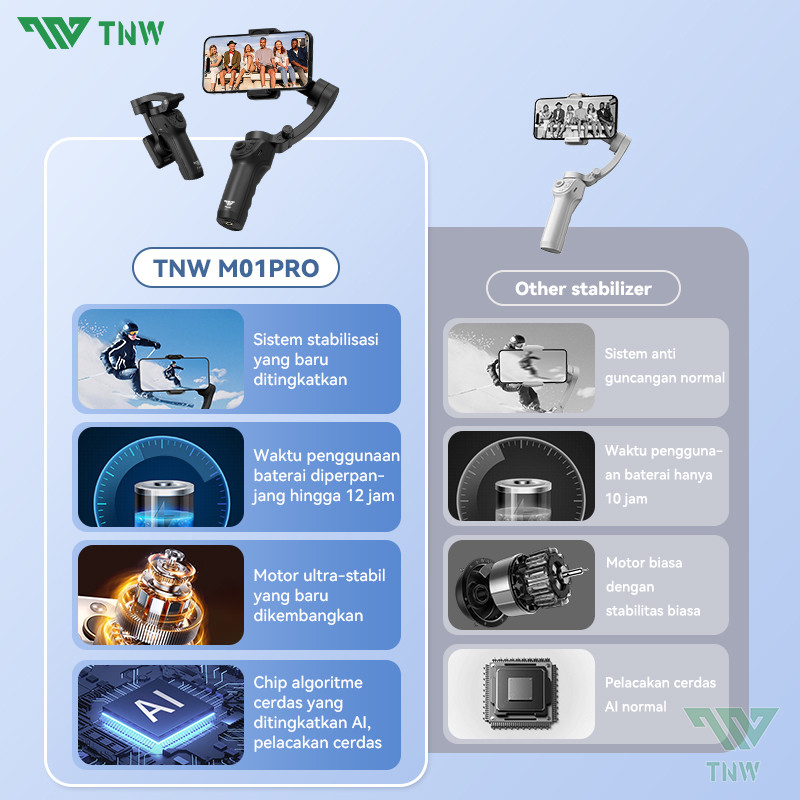 TNW

TNW M01PRO

Sistem stabilisasi yang baru ditingkatkan

Waktu penggunaan baterai diperpanjang hingga 12 jam

Motor ultra-stabil yang baru dikembangkan

AI

Chip algoritme cerdas yang ditingkatkan AI, pelacakan cerdas

Other stabilizer

Sistem anti guncangan normal

Waktu penggunaan baterai hanya 10 jam

Motor biasa dengan stabilitas biasa

Pelacakan cerdas AI normal

TNW