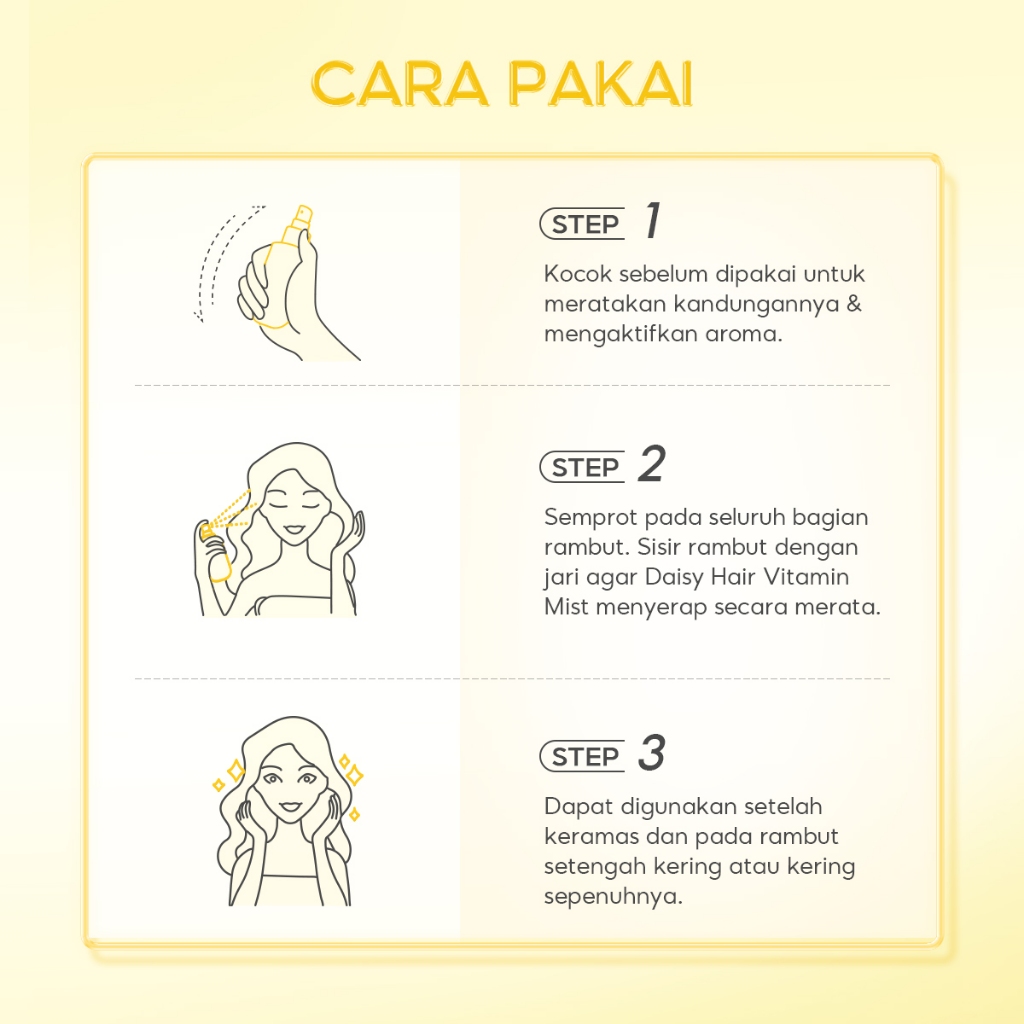 CARA PAKAI

STEP 1

Kocok sebelum dipakai untuk meratakan kandungannya & mengaktifkan aroma.

STEP 2

Semprot pada seluruh bagian rambut. Sisir rambut dengan jari agar Daisy Hair Vitamin Mist menyerap secara merata.

STEP 3

Dapat digunakan setelah keramas dan pada rambut setengah kering atau kering sepenuhnya.