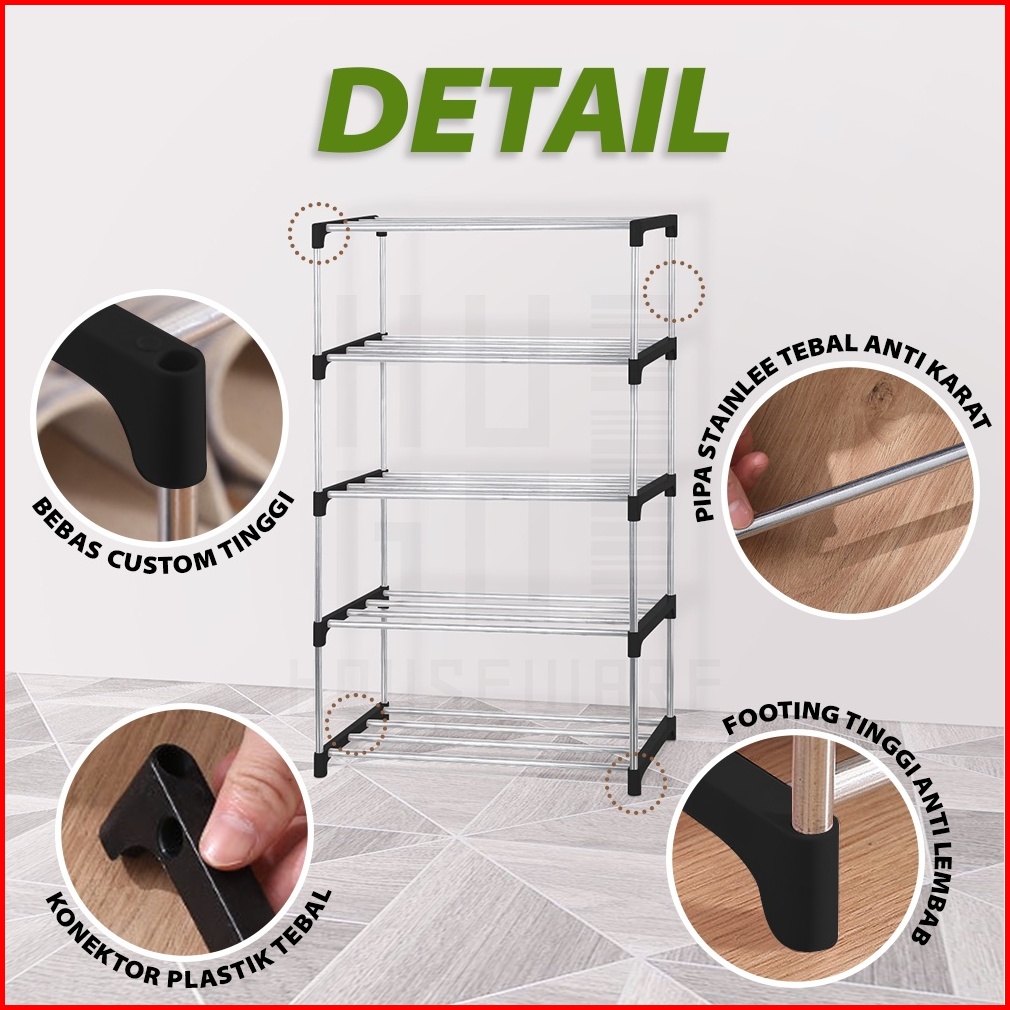 DETAIL

BEBAS CUSTOM TINGGI

PIPA STAINLEE TEBAL ANTI KARAT

KONEKTOR PLASTIK TEBAL

FOOTING TINGGI ANTI LEMBAB

HOUSEWARE