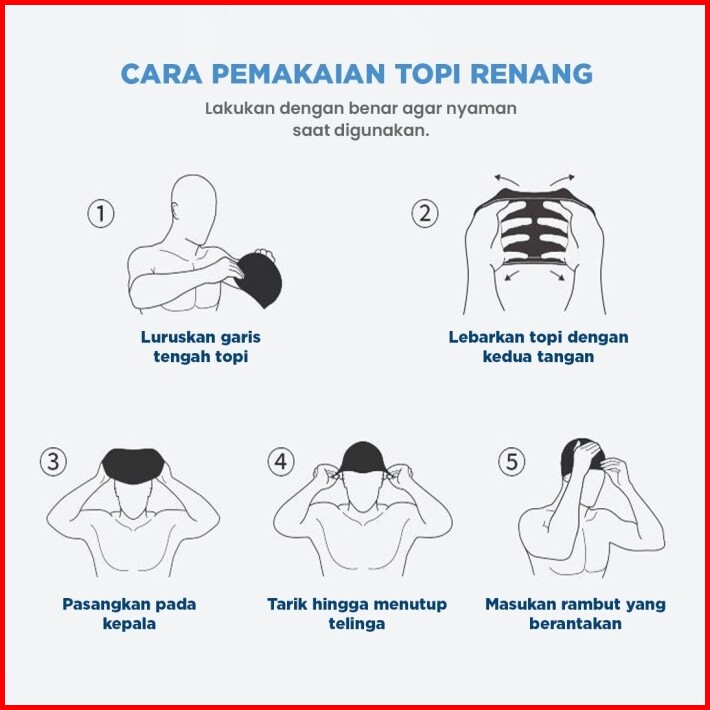 CARA PEMAKAIAN TOPI RENANG

Lakukan dengan benar agar nyaman saat digunakan.

1

Luruskan garis tengah topi

2

Lebarkan topi dengan kedua tangan

3

Pasangkan pada kepala

4

Tarik hingga menutup telinga

5

Masukan rambut yang berantakan