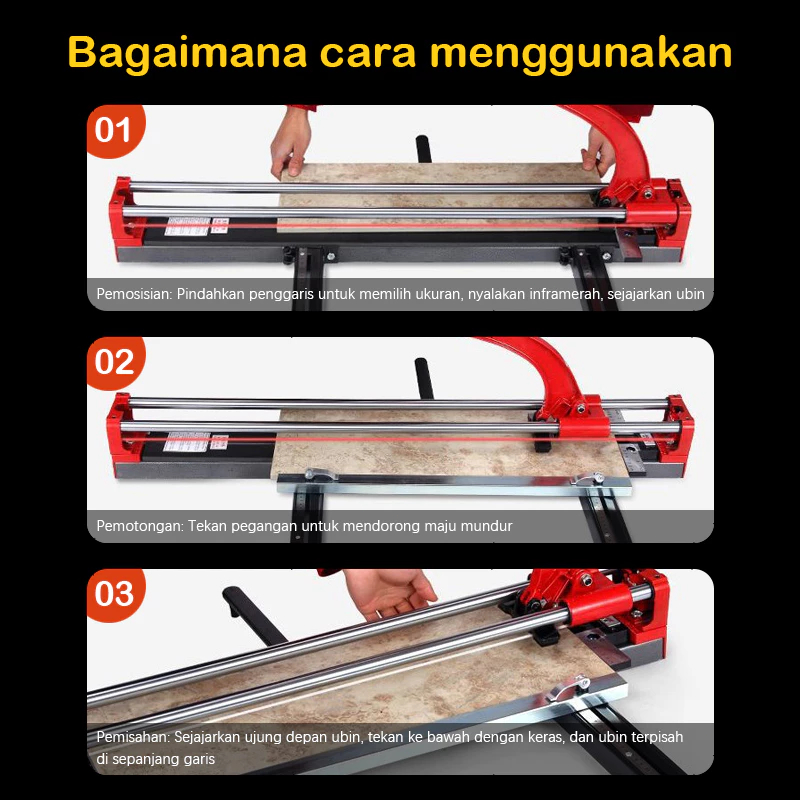 Bagaimana cara menggunakan

01

Pemosisian: Pindahkan penggaris untuk memilih ukuran, nyalakan inframerah, sejajarkan ubin

02

Pemotongan: Tekan pegangan untuk mendorong maju mundur

03

Pemisahan: Sejajarkan ujung depan ubin, tekan ke bawah dengan keras, dan ubin terpisah di sepanjang garis