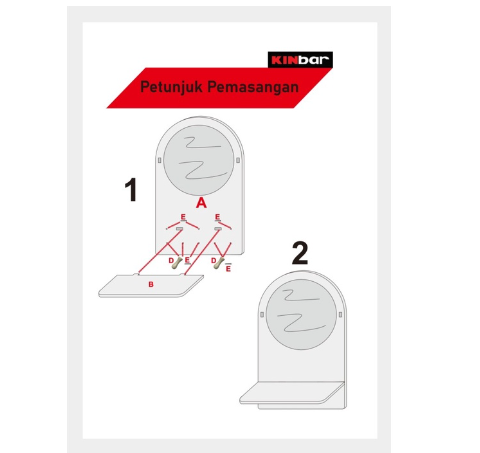 KINbar

Petunjuk Pemasangan

1

A

E

E

D

E

D

E

B

2