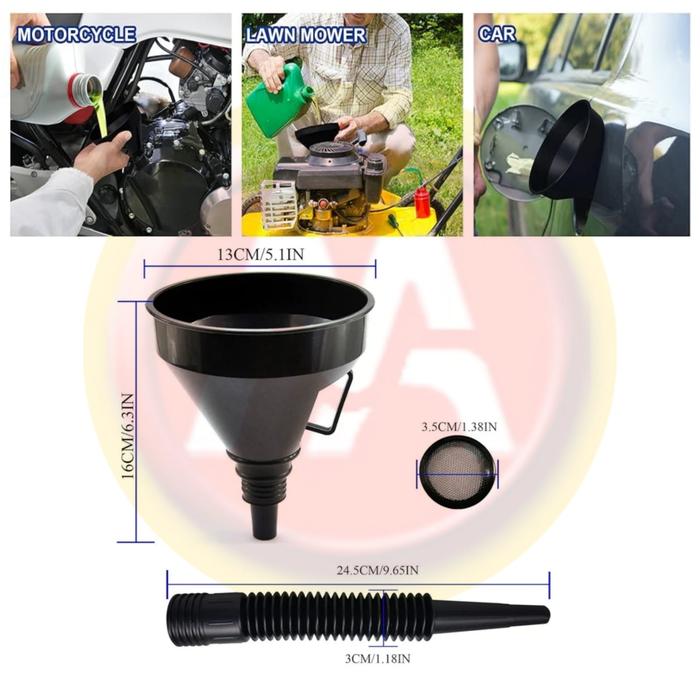 MOTORCYCLE
LAWN MOWER
CAR
13CM/5.1IN
16CM/6.3IN
3.5CM/1.38IN
24.5CM/9.65IN
3CM/1.18IN