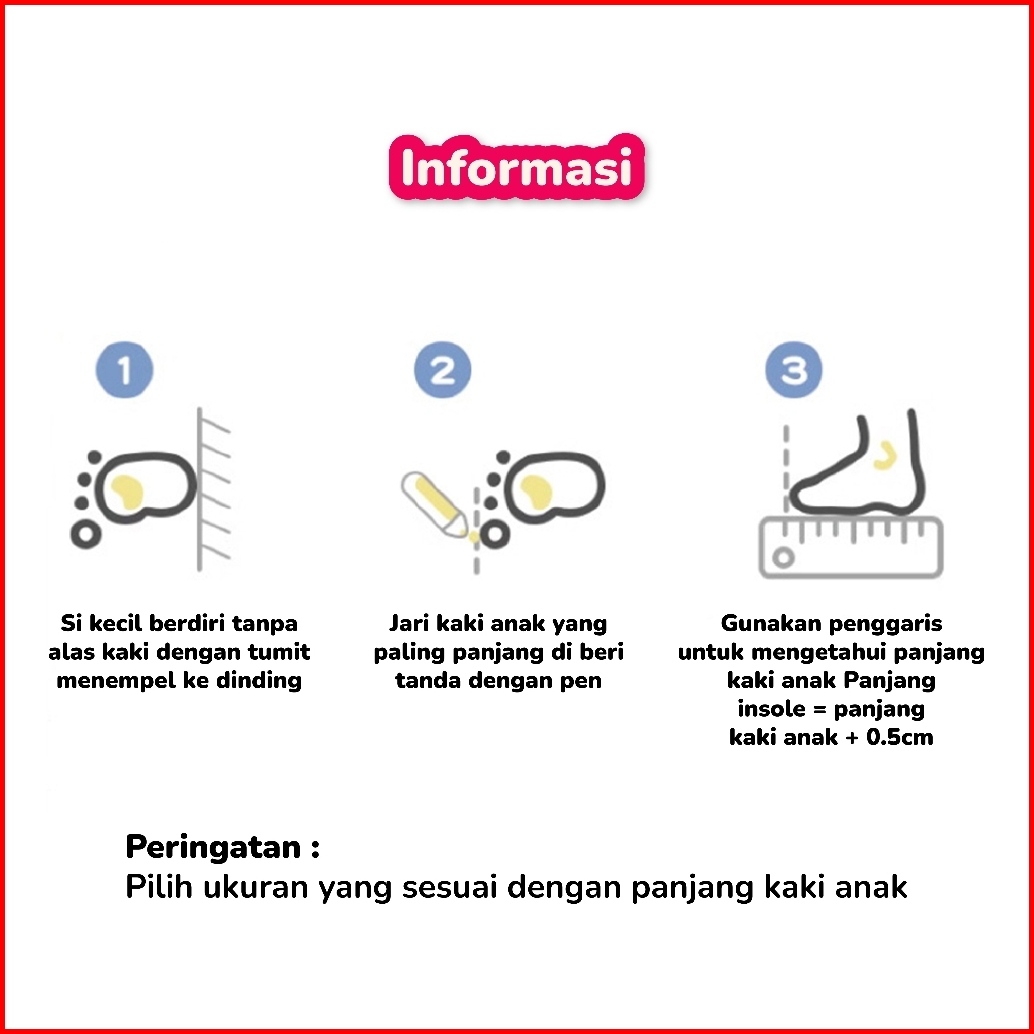 Informasi

1

Si kecil berdiri tanpa alas kaki dengan tumit menempel ke dinding

2

Jari kaki anak yang paling panjang di beri tanda dengan pen

3

Gunakan penggaris untuk mengetahui panjang kaki anak Panjang insole = panjang kaki anak + 0.5cm

Peringatan :
Pilih ukuran yang sesuai dengan panjang kaki anak