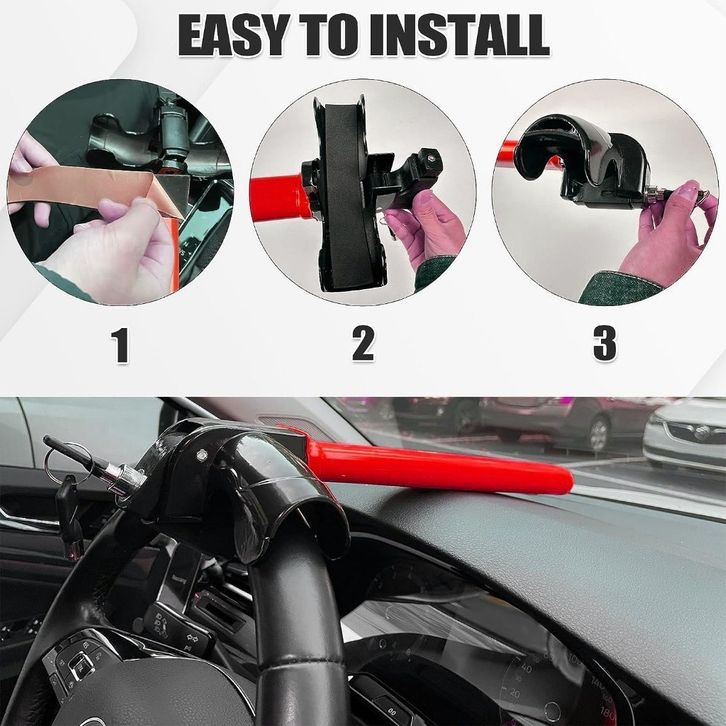 EASY TO INSTALL

1

2

3