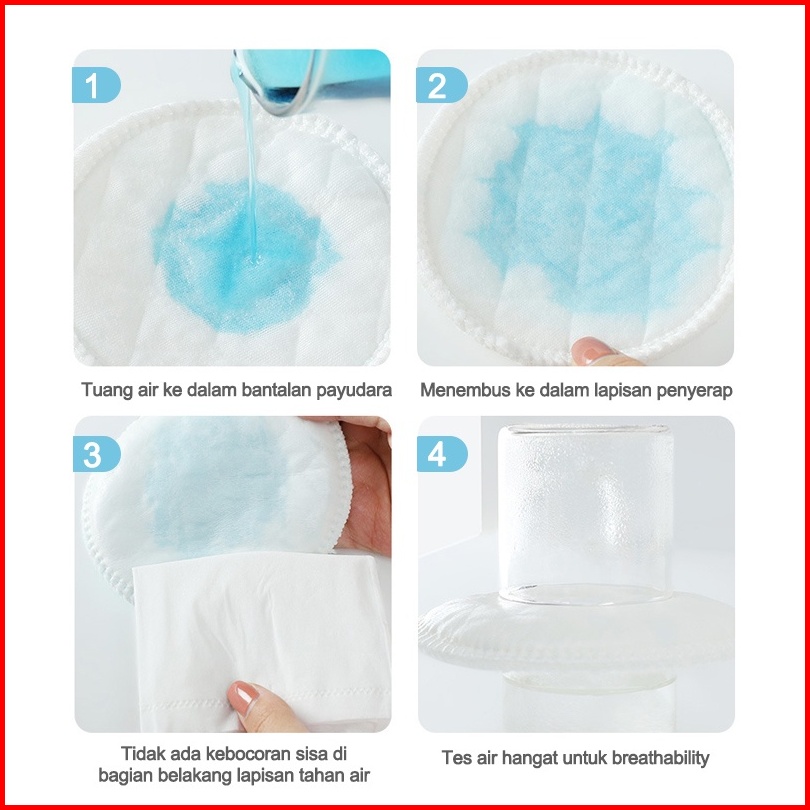 1

Tuang air ke dalam bantalan payudara

2

Menembus ke dalam lapisan penyerap

3

Tidak ada kebocoran sisa di bagian belakang lapisan tahan air

4

Tes air hangat untuk breathability