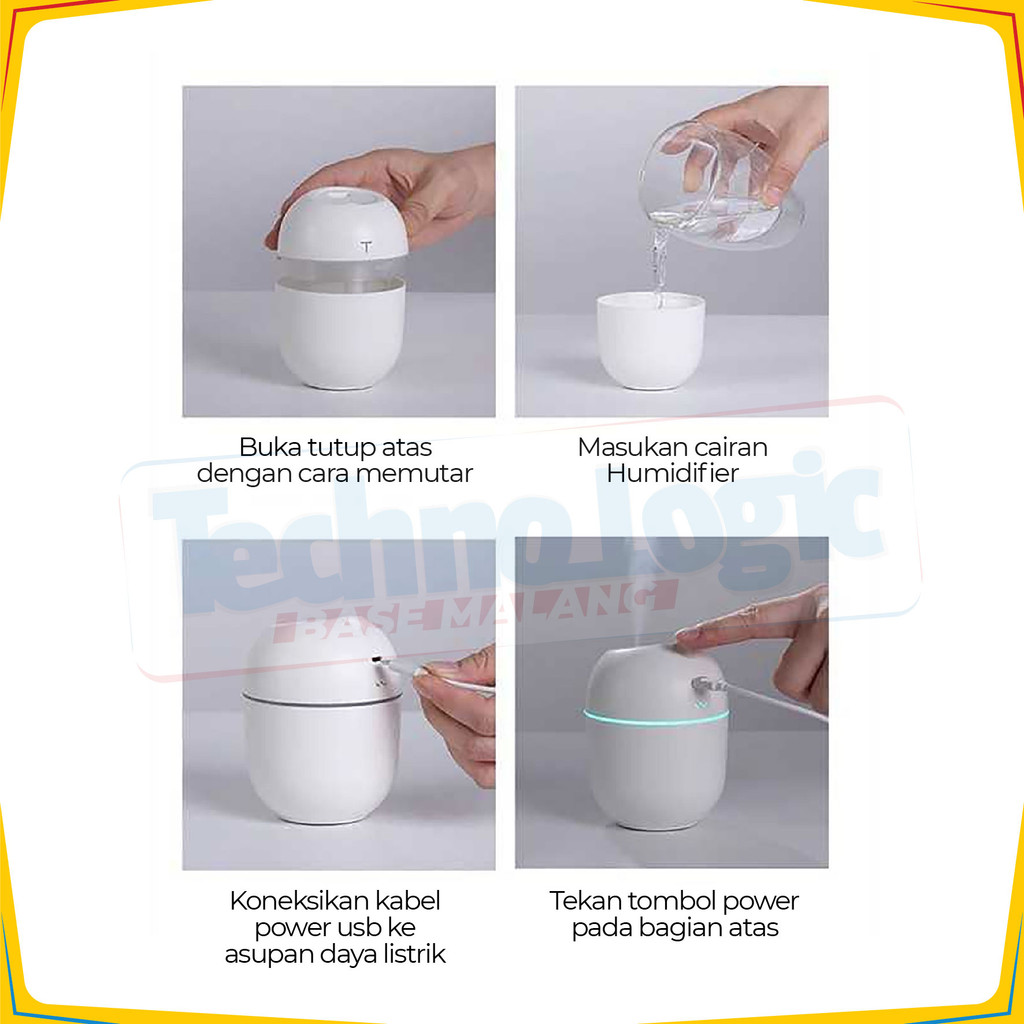 Buka tutup atas dengan cara memutar

Masukan cairan Humidifier

Techno Logic
BASE MALANG

Koneksikan kabel power usb ke asupan daya listrik

Tekan tombol power pada bagian atas