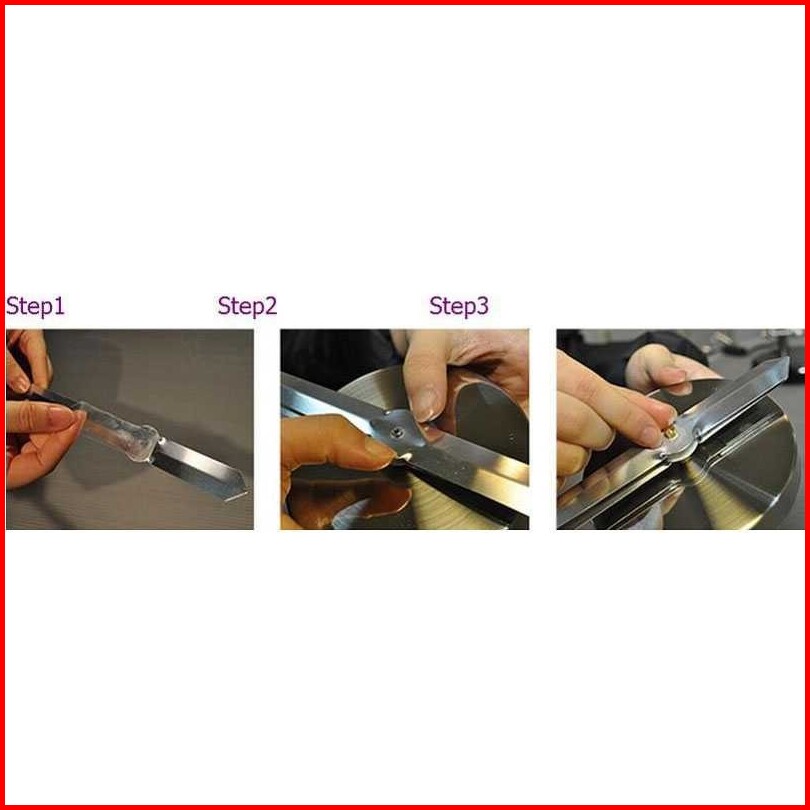 Step1

Step2

Step3