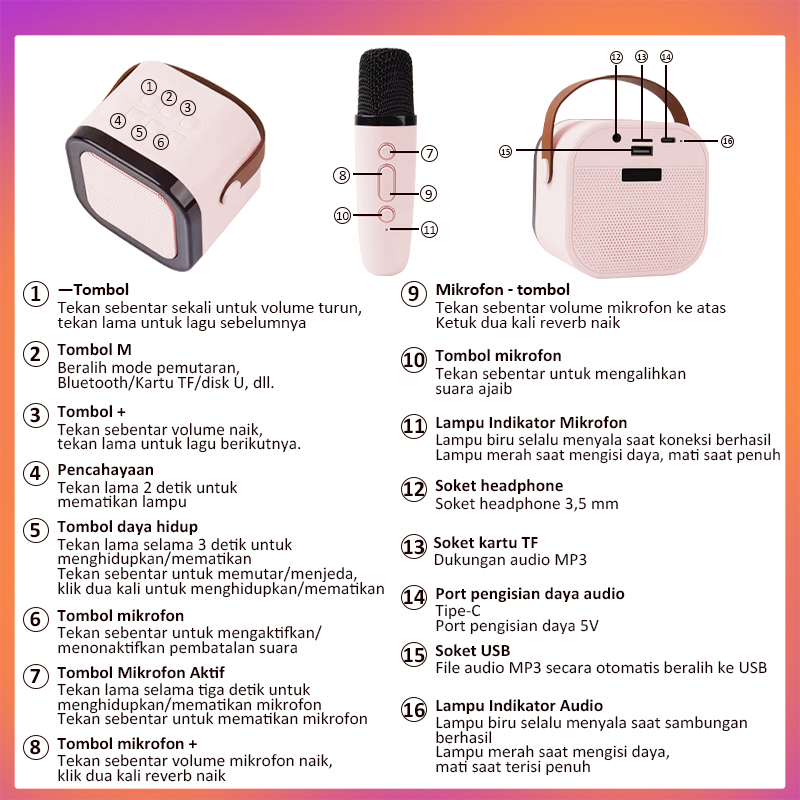 ①
②
③
④
⑤
⑥

⑦
⑧
⑨
⑩
⑪

⑫
⑬
⑭
⑮
⑯

① —Tombol
Tekan sebentar sekali untuk volume turun, tekan lama untuk lagu sebelumnya

② Tombol M
Beralih mode pemutaran, Bluetooth/Kartu TF/disk U, dll.

③ Tombol +
Tekan sebentar volume naik, tekan lama untuk lagu berikutnya.

④ Pencahayaan
Tekan lama 2 detik untuk mematikan lampu

⑤ Tombol daya hidup
Tekan lama selama 3 detik untuk menghidupkan/mematikan
Tekan sebentar untuk memutar/menjeda, klik dua kali untuk menghidupkan/mematikan

⑥ Tombol mikrofon
Tekan sebentar untuk mengaktifkan/ menonaktifkan pembatalan suara

⑦ Tombol Mikrofon Aktif
Tekan lama selama tiga detik untuk menghidupkan/mematikan mikrofon
Tekan sebentar untuk mematikan mikrofon

⑧ Tombol mikrofon +
Tekan sebentar volume mikrofon naik, klik dua kali reverb naik

⑨ Mikrofon - tombol
Tekan sebentar volume mikrofon ke atas
Ketuk dua kali reverb naik

⑩ Tombol mikrofon
Tekan sebentar untuk mengalihkan suara ajaib

⑪ Lampu Indikator Mikrofon
Lampu biru selalu menyala saat koneksi berhasil
Lampu merah saat mengisi daya, mati saat penuh

⑫ Soket headphone
Soket headphone 3,5 mm

⑬ Soket kartu TF
Dukungan audio MP3

⑭ Port pengisian daya audio
Tipe-C
Port pengisian daya 5V

⑮ Soket USB
File audio MP3 secara otomatis beralih ke USB

⑯ Lampu Indikator Audio
Lampu biru selalu menyala saat sambungan berhasil
Lampu merah saat mengisi daya, mati saat terisi penuh