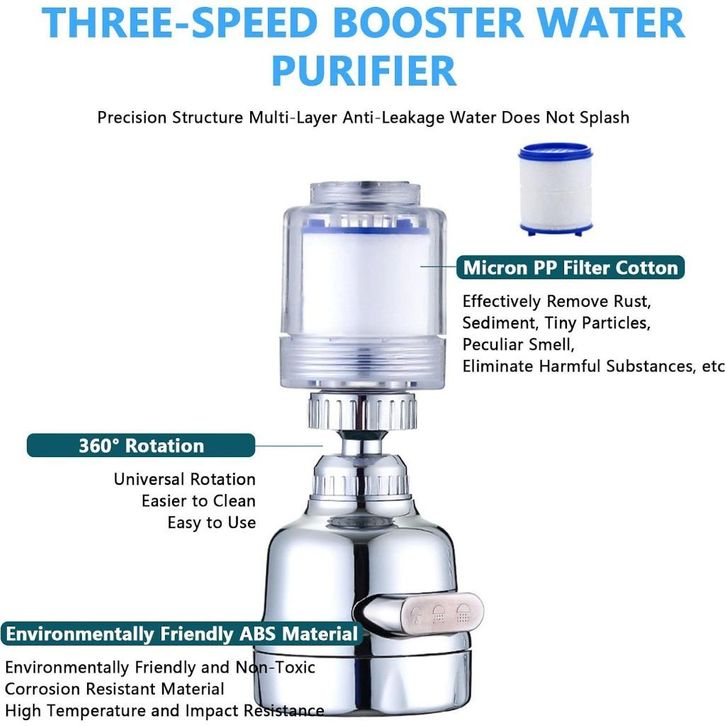 THREE-SPEED BOOSTER WATER PURIFIER

Precision Structure Multi-Layer Anti-Leakage Water Does Not Splash

Micron PP Filter Cotton

Effectively Remove Rust, Sediment, Tiny Particles, Peculiar Smell, Eliminate Harmful Substances, etc

360° Rotation

Universal Rotation
Easier to Clean
Easy to Use

Environmentally Friendly ABS Material

Environmentally Friendly and Non-Toxic
Corrosion Resistant Material
High Temperature and Impact Resistance