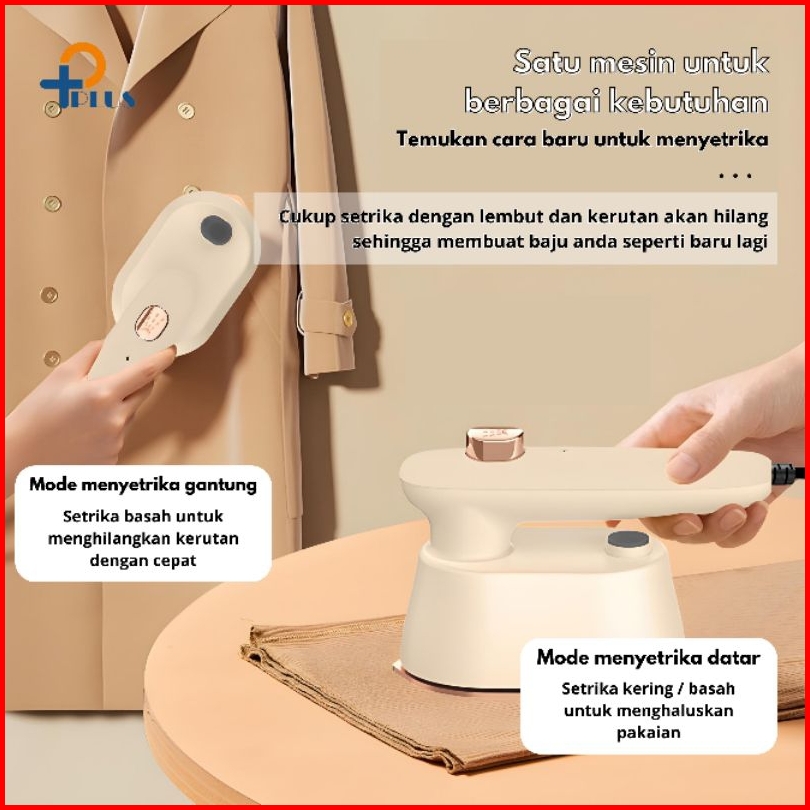 PLUS

Satu mesin untuk berbagai kebutuhan

Temukan cara baru untuk menyetrika

...

Cukup setrika dengan lembut dan kerutan akan hilang sehingga membuat baju anda seperti baru lagi

Mode menyetrika gantung

Setrika basah untuk menghilangkan kerutan dengan cepat

Mode menyetrika datar

Setrika kering / basah untuk menghaluskan pakaian