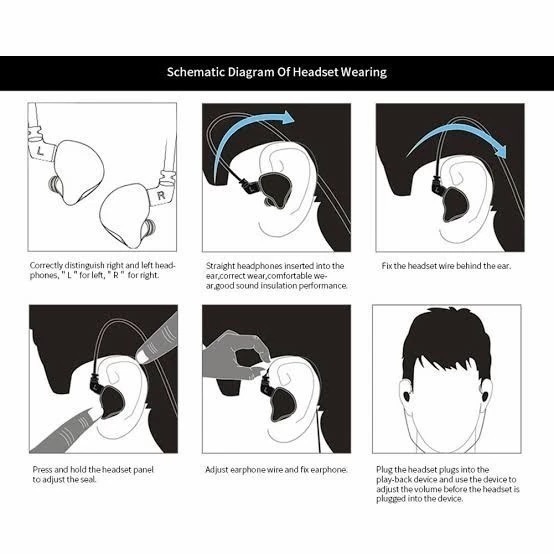 Schematic Diagram Of Headset Wearing

L

R

Correctly distinguish right and left headphones, " L " for left, " R " for right.

Straight headphones inserted into the ear,correct wear,comfortable wear,good sound insulation performance.

Fix the headset wire behind the ear.

Press and hold the headset panel to adjust the seal.

Adjust earphone wire and fix earphone.

Plug the headset plugs into the play-back device and use the device to adjust the volume before the headset is plugged into the device.