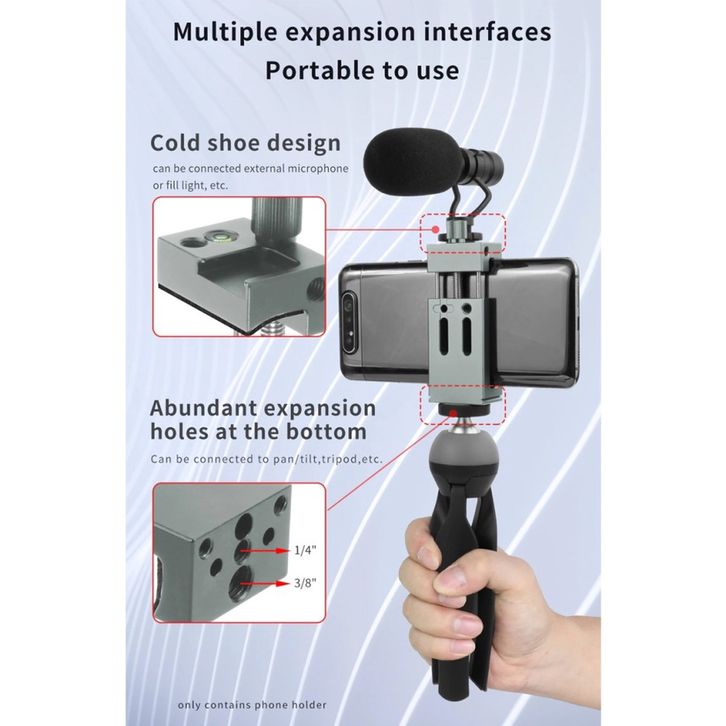 Multiple expansion interfaces
Portable to use

Cold shoe design
can be connected external microphone or fill light, etc.

Abundant expansion holes at the bottom
Can be connected to pan/tilt,tripod,etc.

1/4"
3/8"

only contains phone holder