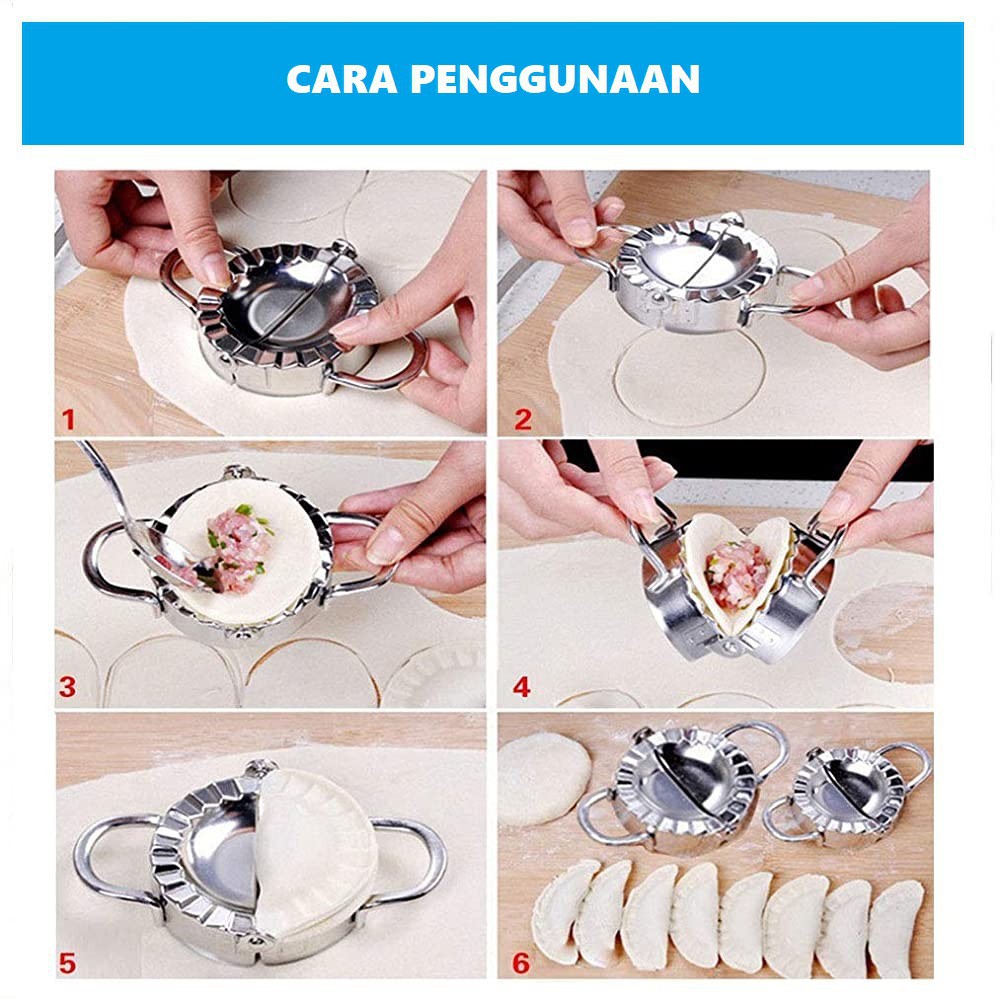 CARA PENGGUNAAN

1

2

3

4

5

6