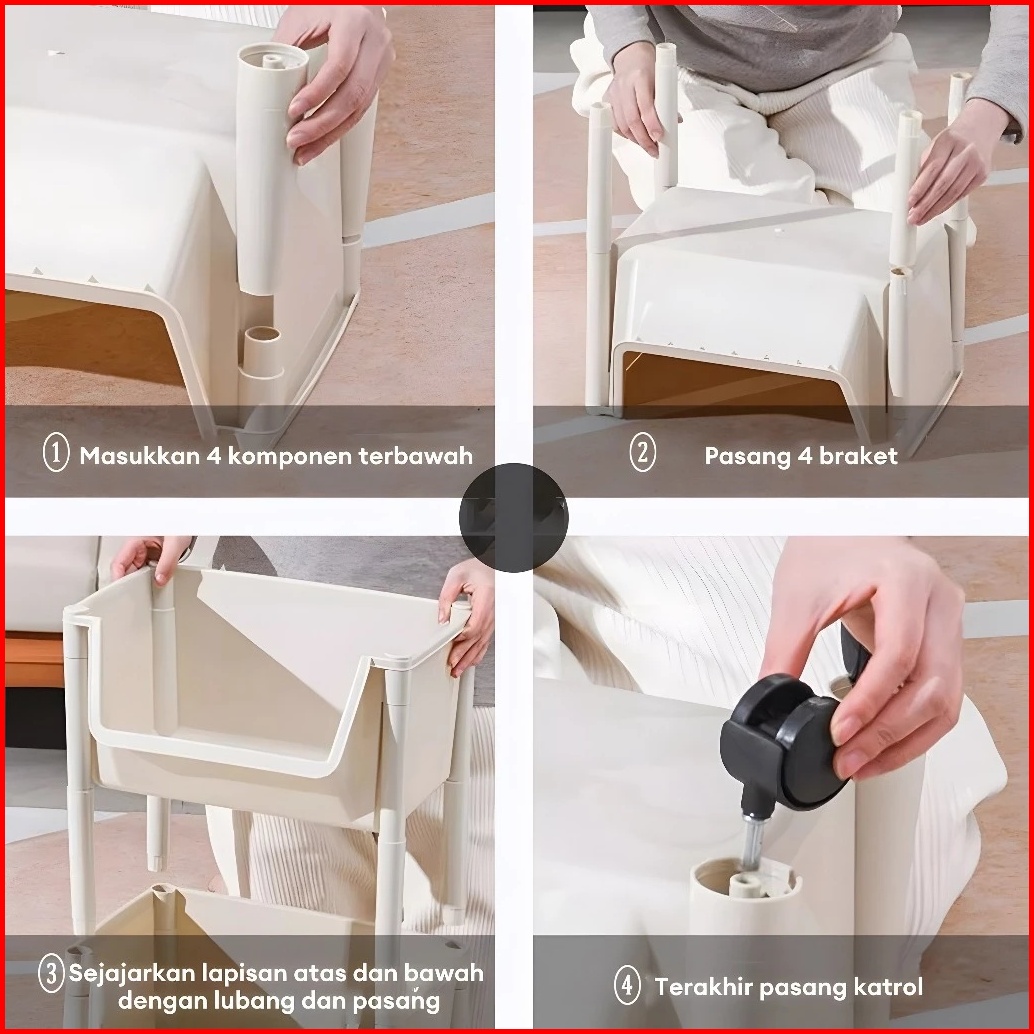 ① Masukkan 4 komponen terbawah

② Pasang 4 braket

③ Sejajarkan lapisan atas dan bawah dengan lubang dan pasang

④ Terakhir pasang katrol