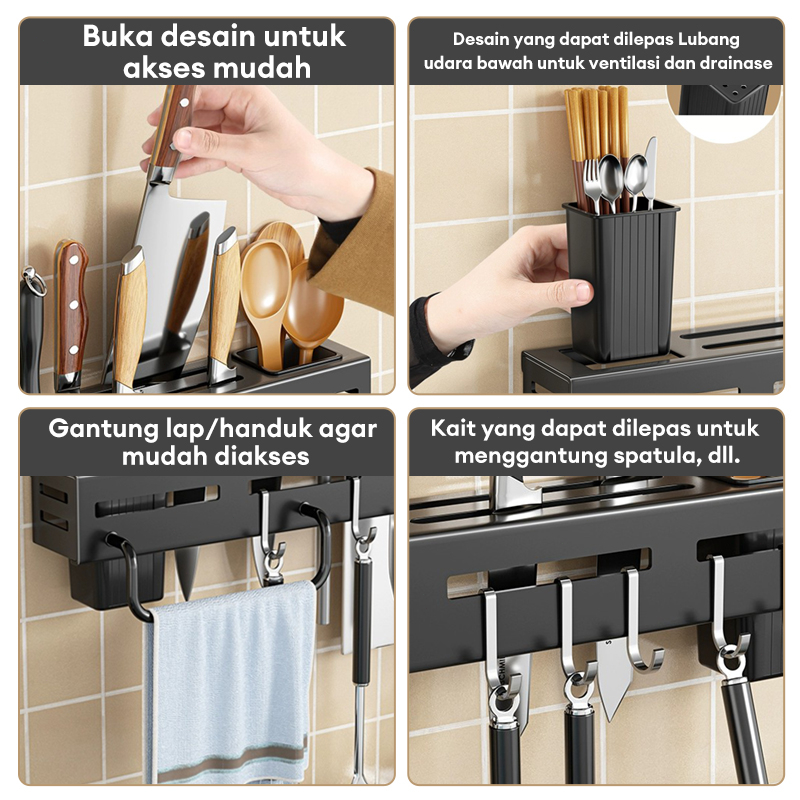 Buka desain untuk akses mudah

Desain yang dapat dilepas Lubang udara bawah untuk ventilasi dan drainase

Gantung lap/handuk agar mudah diakses

Kait yang dapat dilepas untuk menggantung spatula, dll.