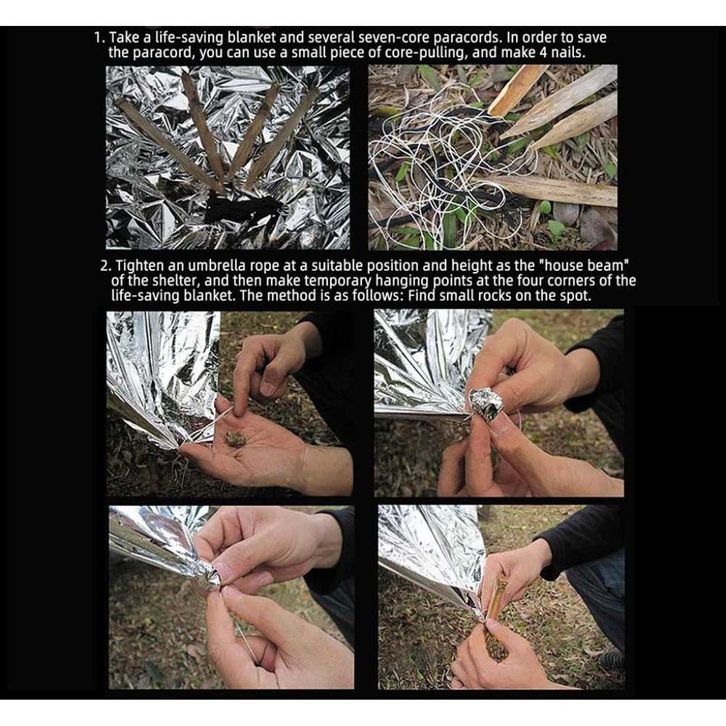 1. Take a life-saving blanket and several seven-core paracords. In order to save the paracord, you can use a small piece of core-pulling, and make 4 nails.

2. Tighten an umbrella rope at a suitable position and height as the "house beam" of the shelter, and then make temporary hanging points at the four corners of the life-saving blanket. The method is as follows: Find small rocks on the spot.