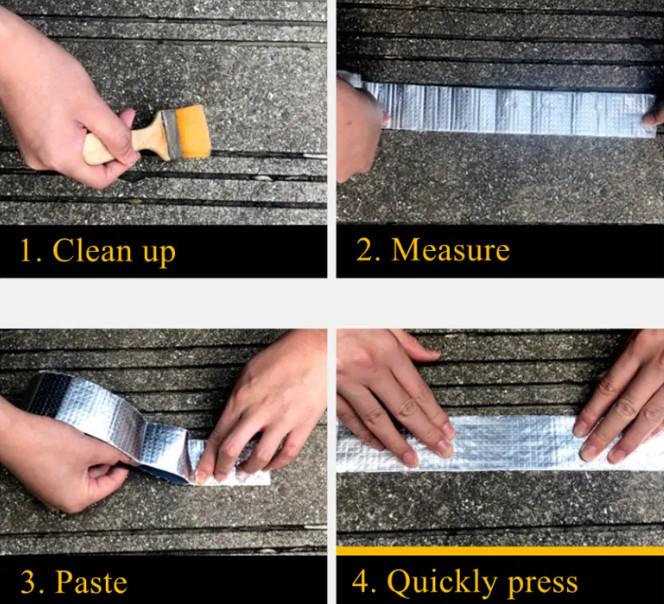 1. Clean up

2. Measure

3. Paste

4. Quickly press