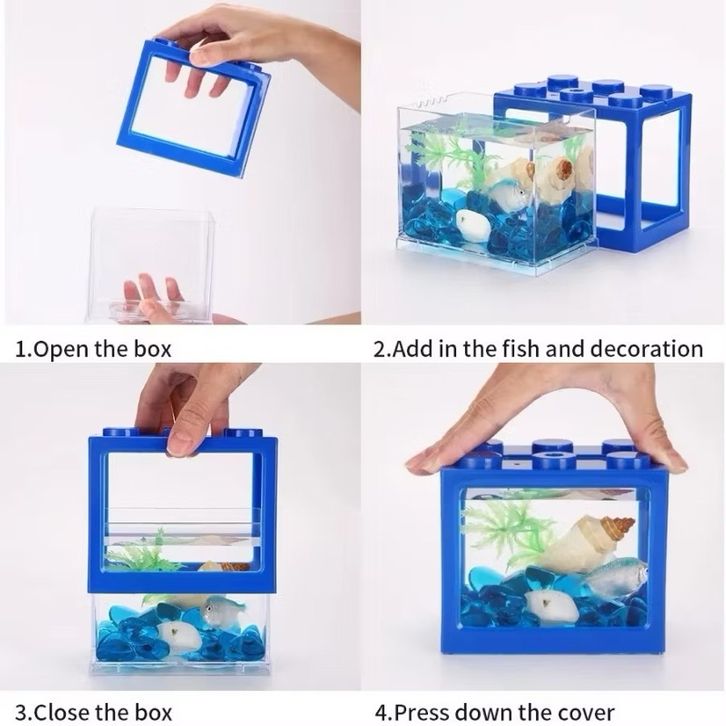 1.Open the box

2.Add in the fish and decoration

3.Close the box

4.Press down the cover