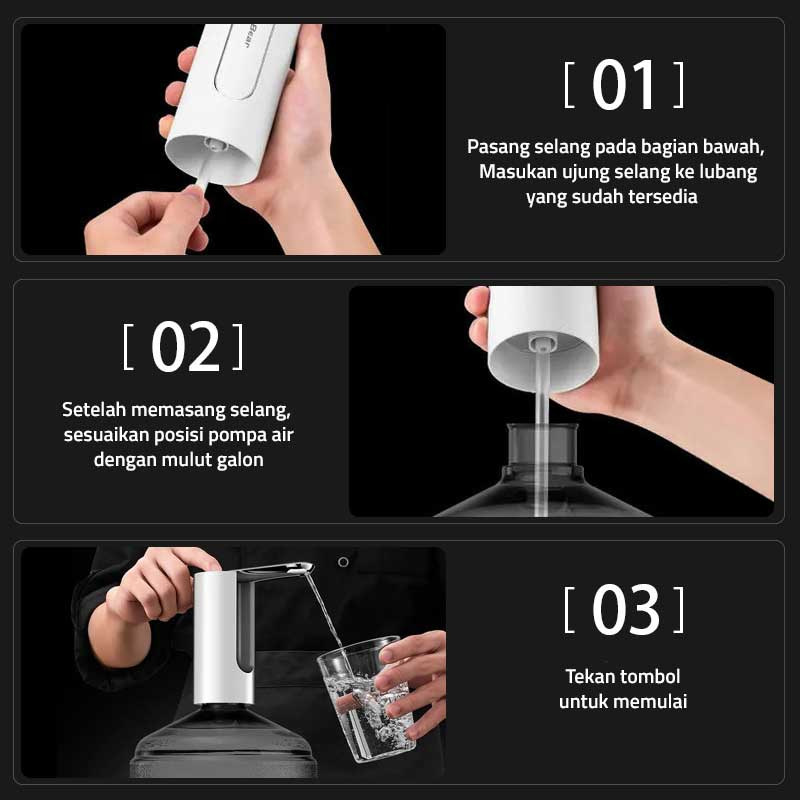 Bear

[ 01 ]

Pasang selang pada bagian bawah, Masukan ujung selang ke lubang yang sudah tersedia

[ 02 ]

Setelah memasang selang, sesuaikan posisi pompa air dengan mulut galon

[ 03 ]

Tekan tombol untuk memulai