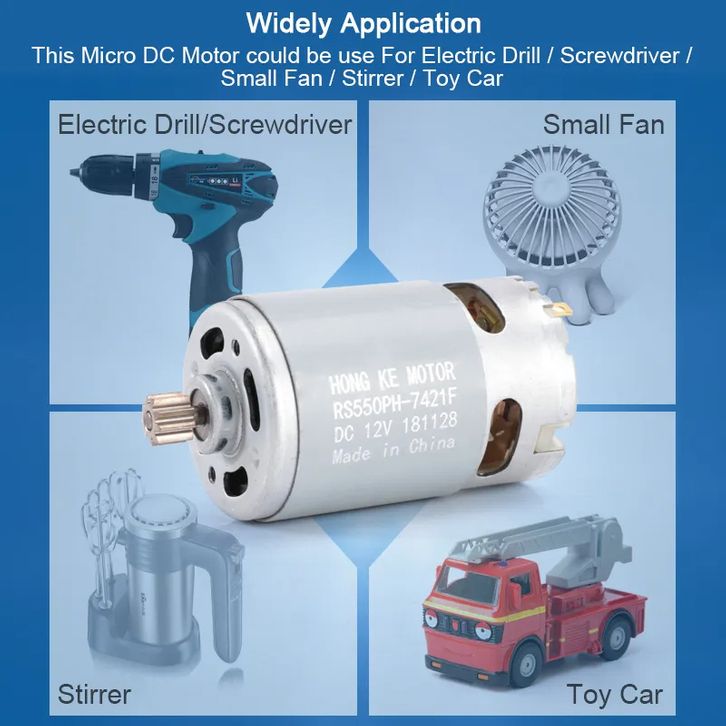 Widely Application
This Micro DC Motor could be use For Electric Drill / Screwdriver / Small Fan / Stirrer / Toy Car

Electric Drill/Screwdriver

Small Fan

HONG KE MOTOR
RS550PH-7421F
DC 12V 181128
Made in China

Stirrer

Toy Car