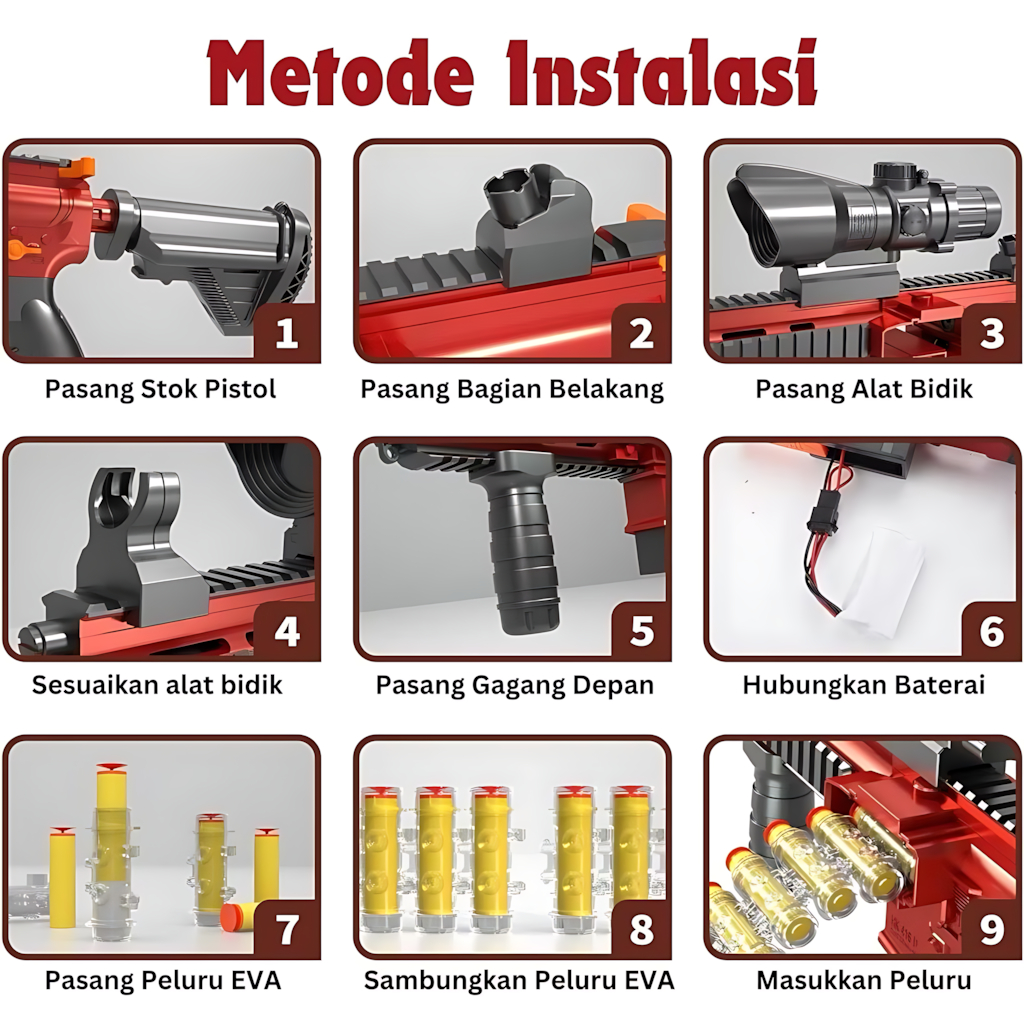 Metode Instalasi

1
Pasang Stok Pistol

2
Pasang Bagian Belakang

3
Pasang Alat Bidik

4
Sesuaikan alat bidik

5
Pasang Gagang Depan

6
Hubungkan Baterai

7
Pasang Peluru EVA

8
Sambungkan Peluru EVA

9
Masukkan Peluru