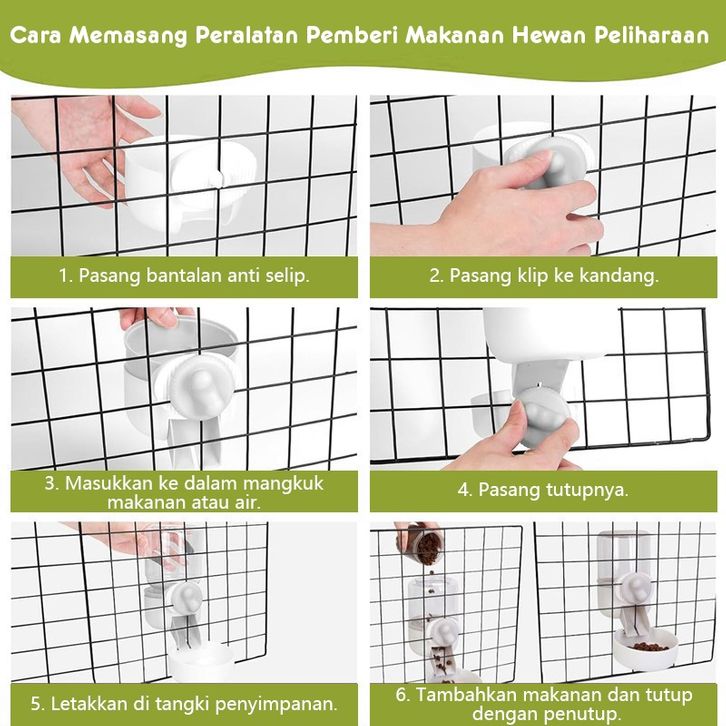 Cara Memasang Peralatan Pemberi Makanan Hewan Peliharaan

1. Pasang bantalan anti selip.

2. Pasang klip ke kandang.

3. Masukkan ke dalam mangkuk makanan atau air.

4. Pasang tutupnya.

5. Letakkan di tangki penyimpanan.

6. Tambahkan makanan dan tutup dengan penutup.