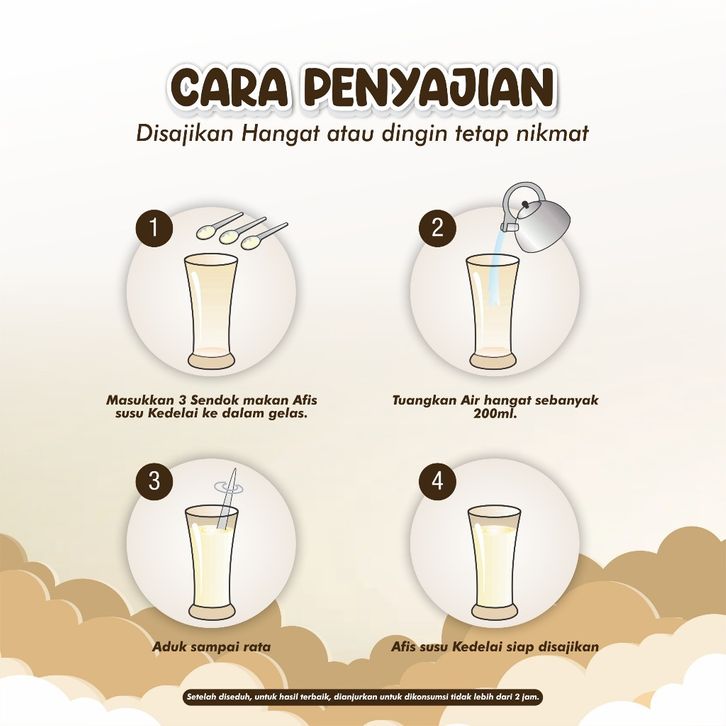 CARA PENYAJIAN
Disajikan Hangat atau dingin tetap nikmat

1
Masukkan 3 Sendok makan Afis susu Kedelai ke dalam gelas.

2
Tuangkan Air hangat sebanyak 200ml.

3
Aduk sampai rata

4
Afis susu Kedelai siap disajikan

Setelah diseduh, untuk hasil terbaik, dianjurkan untuk dikonsumsi tidak lebih dari 2 jam.