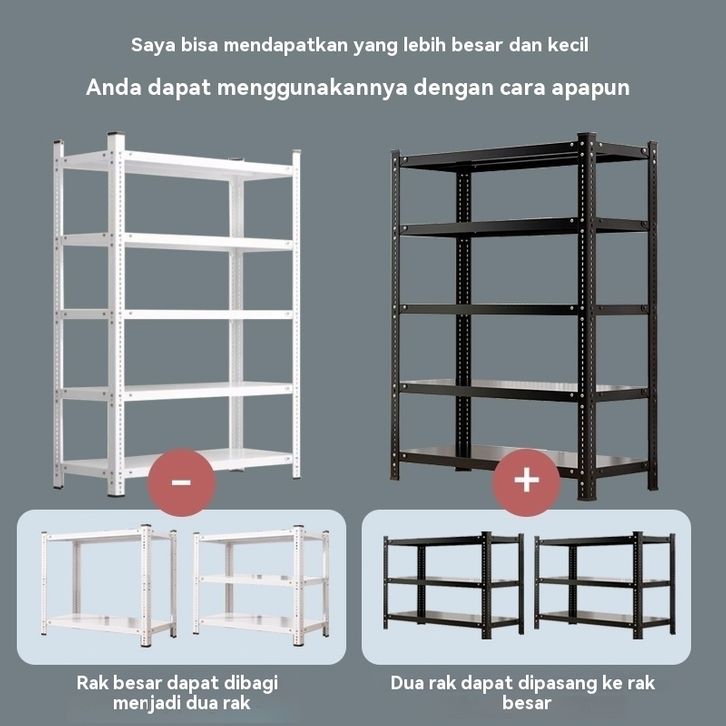 Saya bisa mendapatkan yang lebih besar dan kecil

Anda dapat menggunakannya dengan cara apapun

-

+

Rak besar dapat dibagi menjadi dua rak

Dua rak dapat dipasang ke rak besar